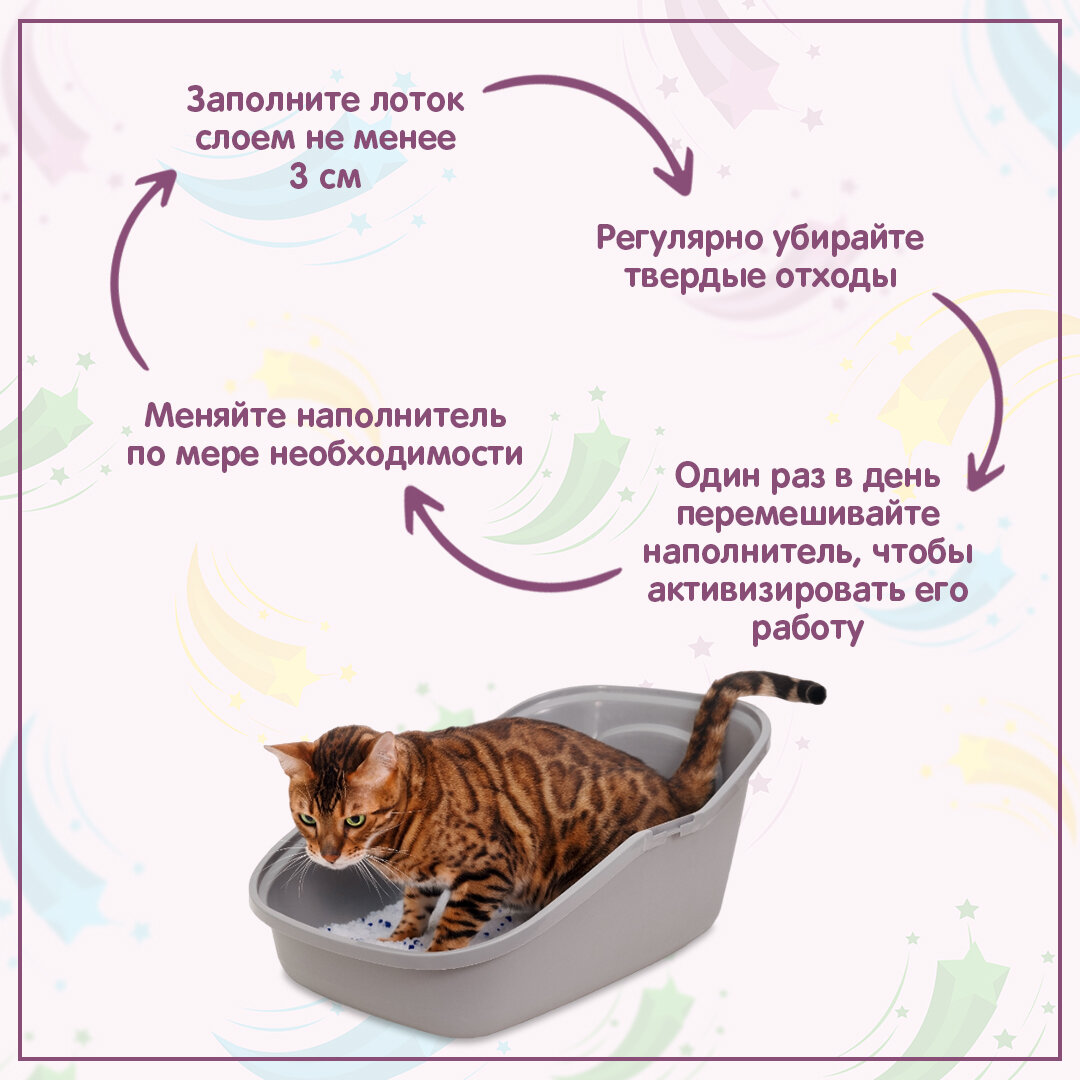 Заполните лоток слоем не менее 3 см

Регулярно убирайте твердые отходы

Один раз в день перемешивайте наполнитель, чтобы активизировать его работу

Меняйте наполнитель по мере необходимости