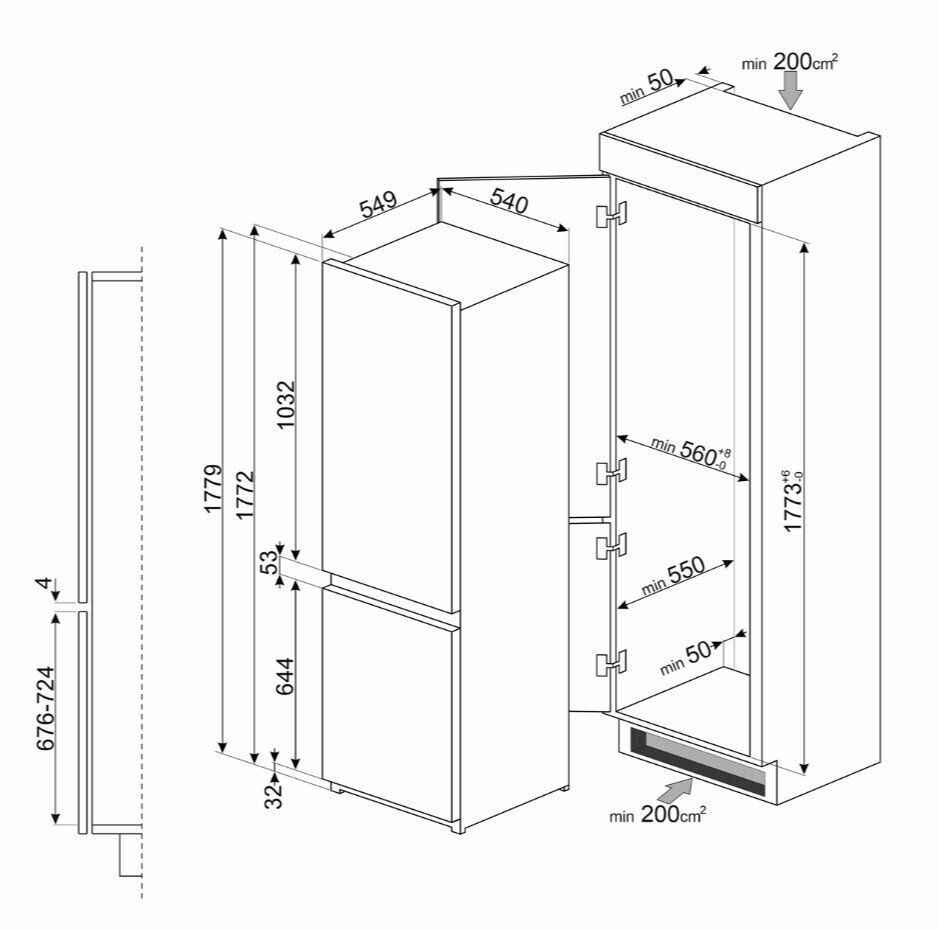 min 200cm$^2$

min 50

549

540

1779

1772

1032

53

644

32

4

676-724

min $560^{+8}_{-0}$

$1773^{+6}_{-0}$

min 550

min 50

min 200cm$^2$