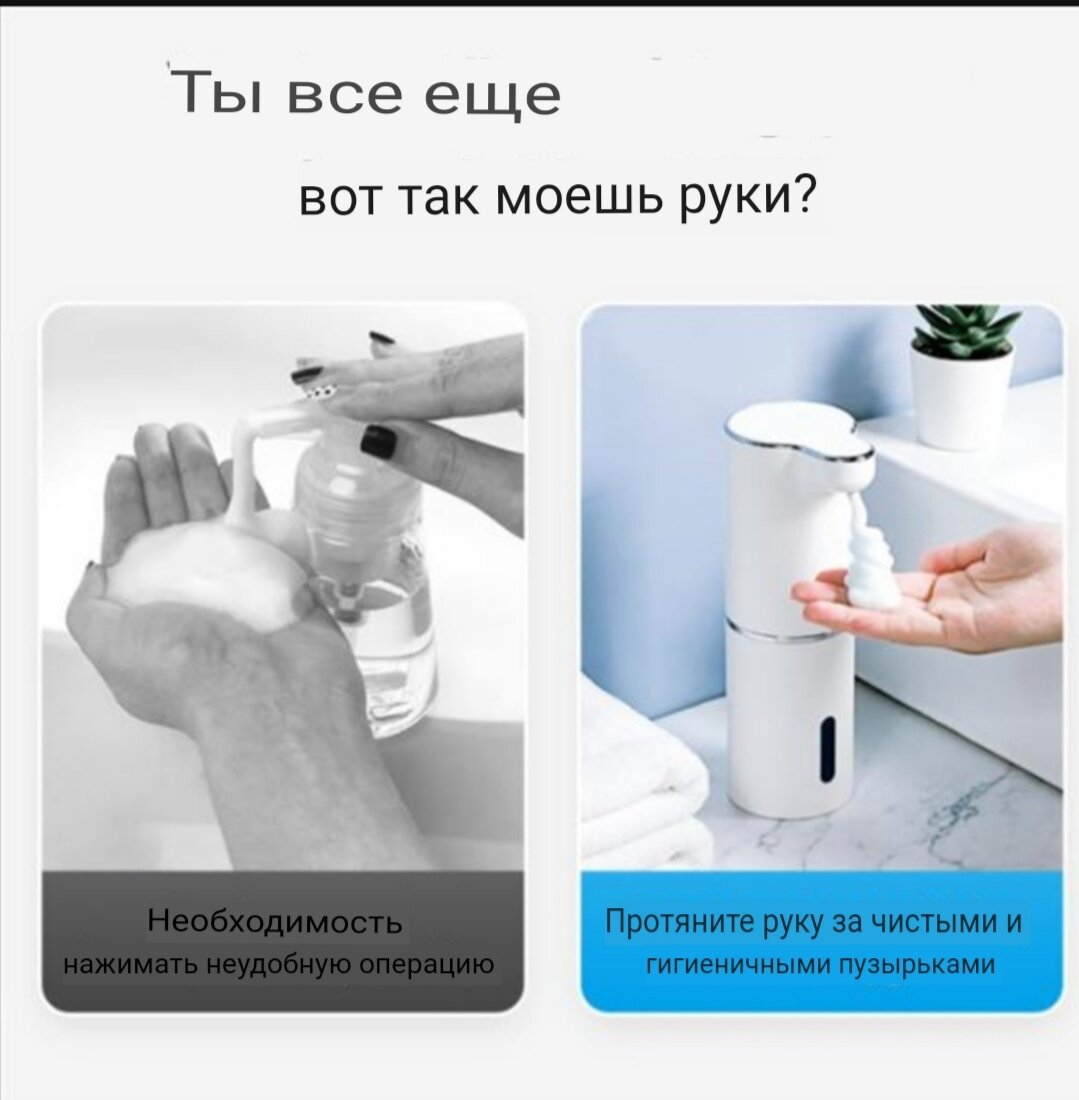 Ты все еще

вот так моешь руки?

Необходимость нажимать неудобную операцию

Протяните руку за чистыми и гигиеничными пузырьками