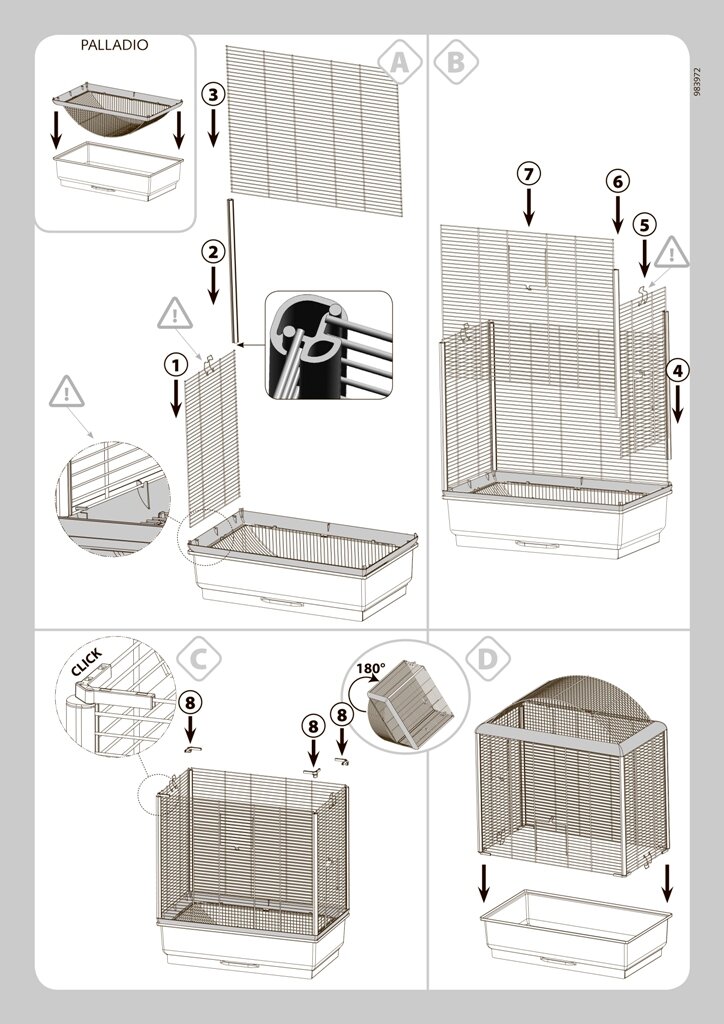 PALLADIO

A

3

2

1

B

983972

7

6

5

4

C

CLICK

8

8

8

180°

D