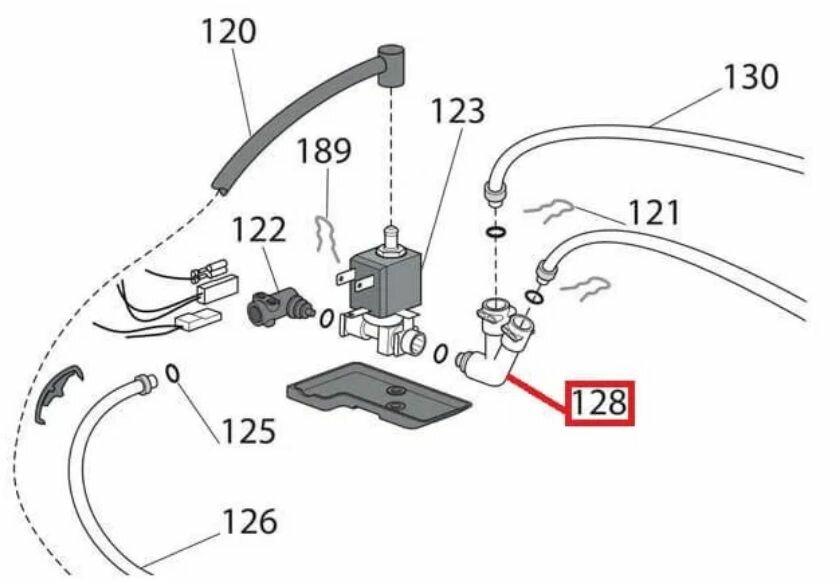 120
130
123
189
121
122
128
125
126