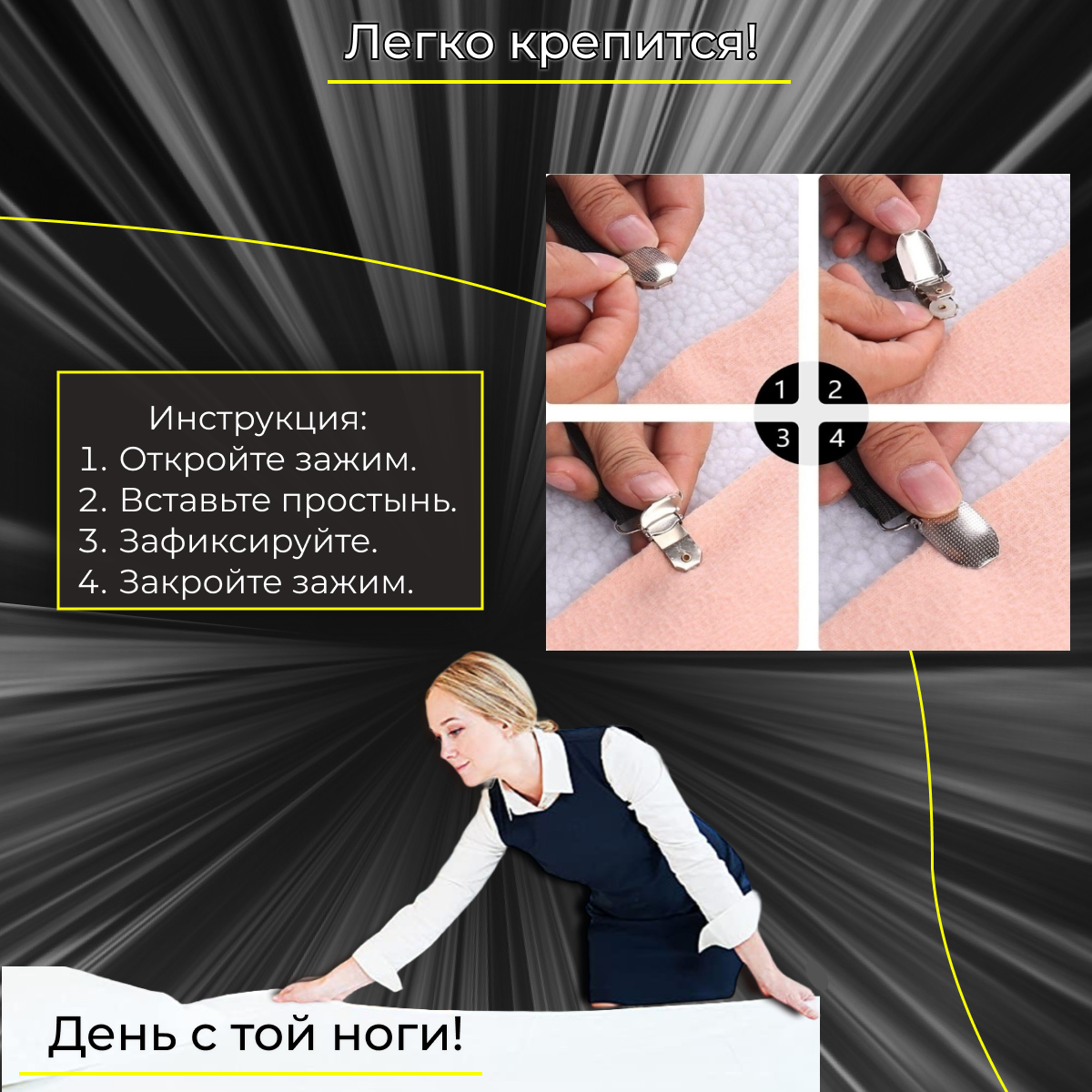 Легко крепится!

Инструкция:
1. Откройте зажим.
2. Вставьте простынь.
3. Зафиксируйте.
4. Закройте зажим.

1
2
3
4

День с той ноги!