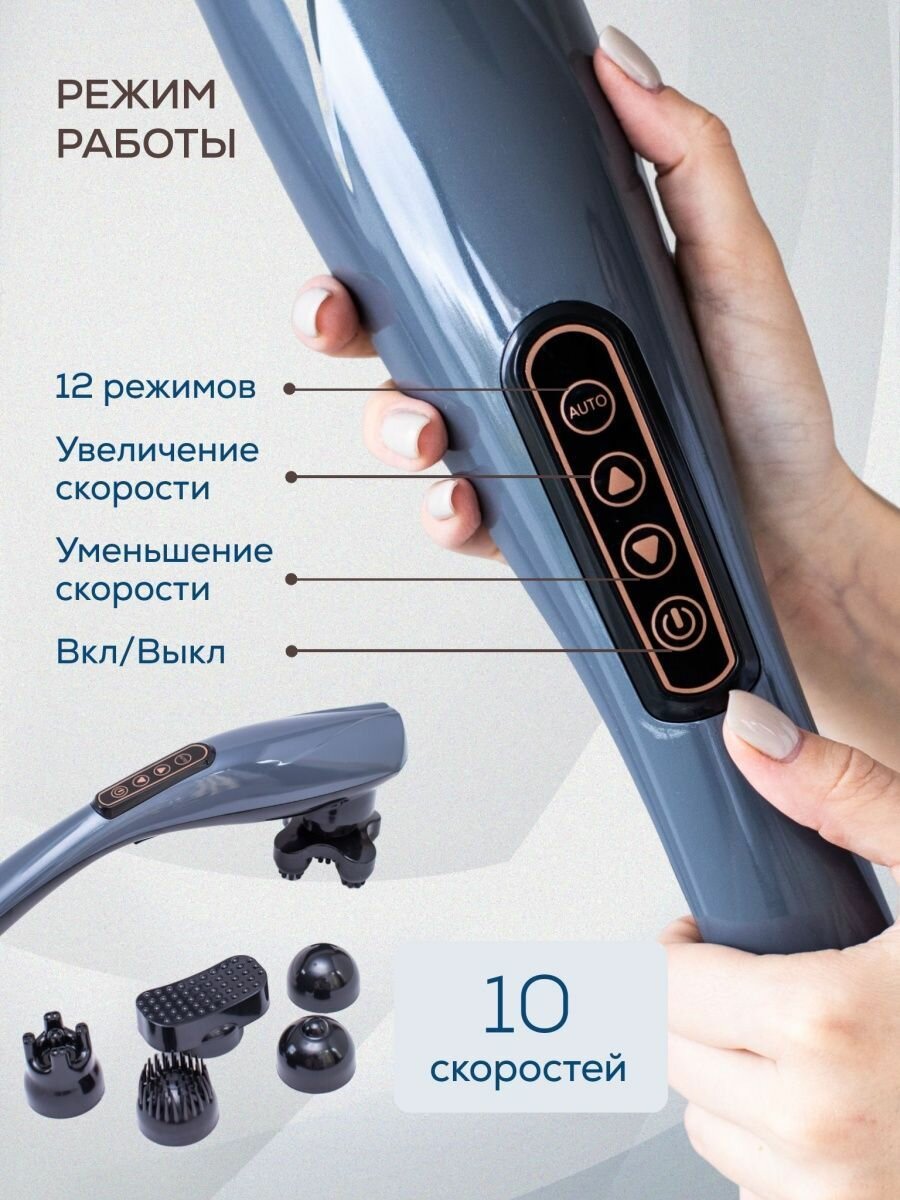 РЕЖИМ РАБОТЫ

12 режимов

Увеличение скорости

Уменьшение скорости

Вкл/Выкл

AUTO

10 скоростей