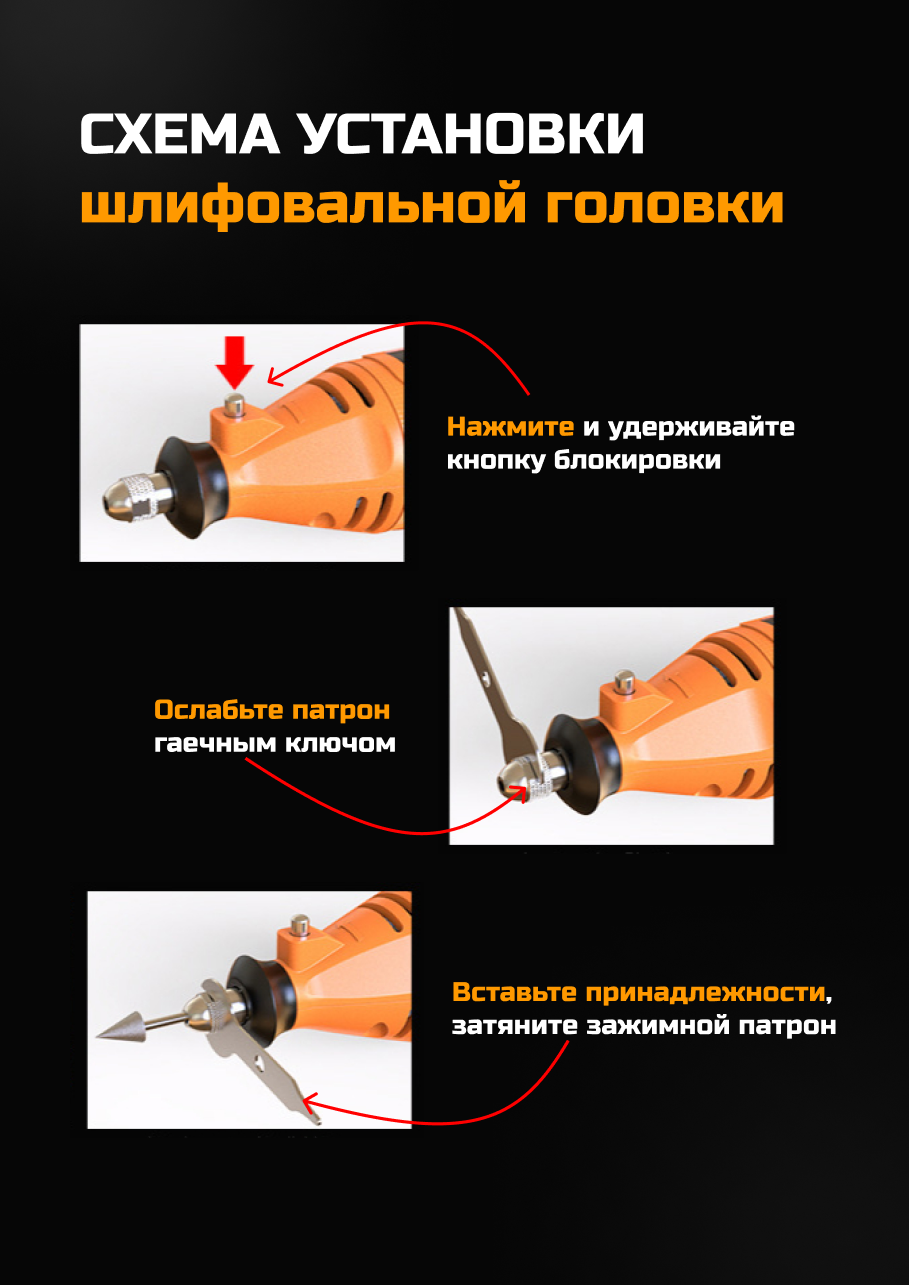 СХЕМА УСТАНОВКИ
шлифовальной головки

Нажмите и удерживайте кнопку блокировки

Ослабьте патрон гаечным ключом

Вставьте принадлежности, затяните зажимной патрон