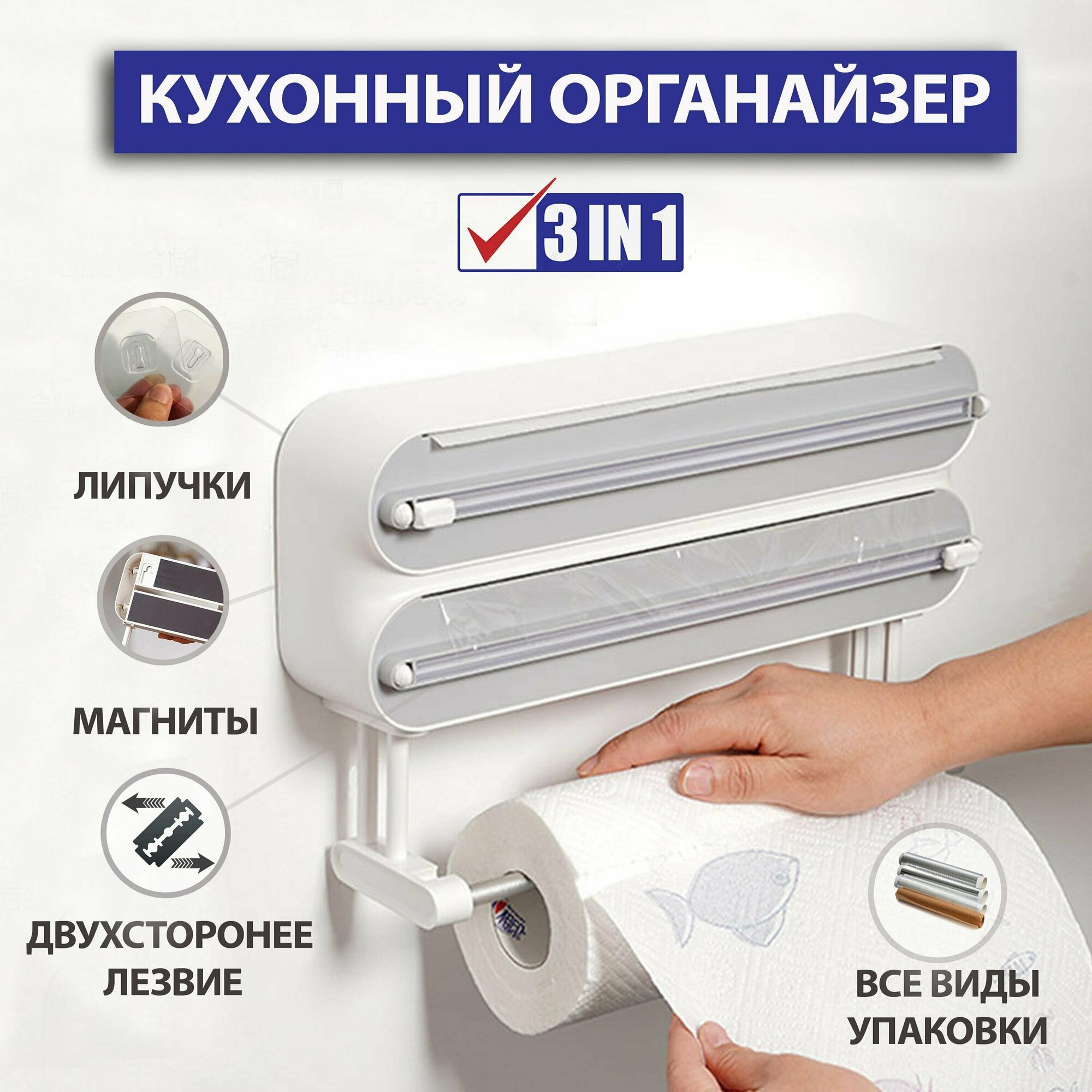 КУХОННЫЙ ОРГАНАЙЗЕР

3 IN 1

ЛИПУЧКИ

МАГНИТЫ

ДВУХСТОРОНЕЕ ЛЕЗВИЕ

ВСЕ ВИДЫ УПАКОВКИ