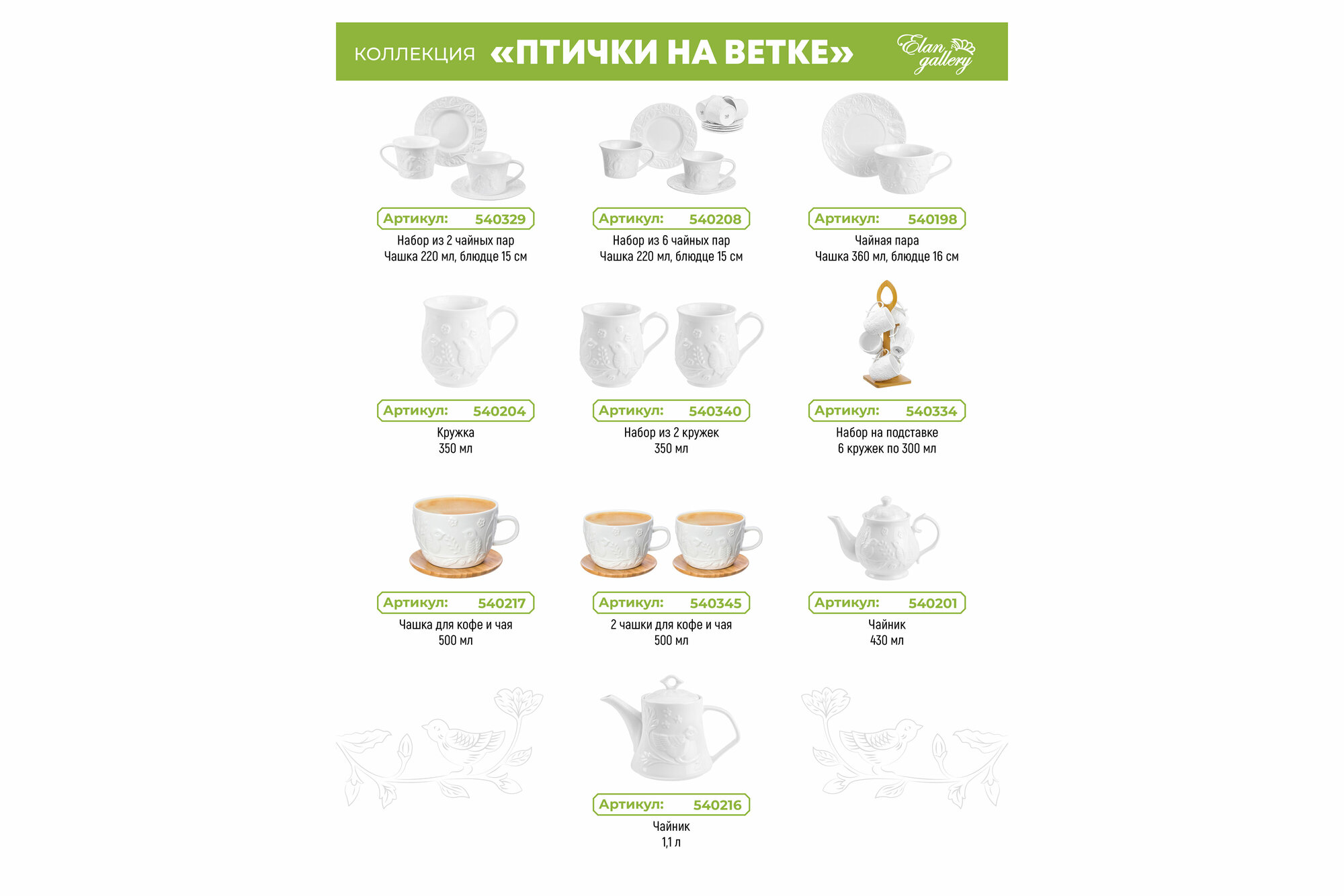 КОЛЛЕКЦИЯ «ПТИЧКИ НА ВЕТКЕ»

Elan gallery

Артикул: 540329
Набор из 2 чайных пар
Чашка 220 мл, блюдце 15 см

Артикул: 540208
Набор из 6 чайных пар
Чашка 220 мл, блюдце 15 см

Артикул: 540198
Чайная пара
Чашка 360 мл, блюдце 16 см

Артикул: 540204
Кружка
350 мл

Артикул: 540340
Набор из 2 кружек
350 мл

Артикул: 540334
Набор на подставке
6 кружек по 300 мл

Артикул: 540217
Чашка для кофе и чая
500 мл

Артикул: 540345
2 чашки для кофе и чая
500 мл

Артикул: 540201
Чайник
430 мл

Артикул: 540216
Чайник
1,1 л