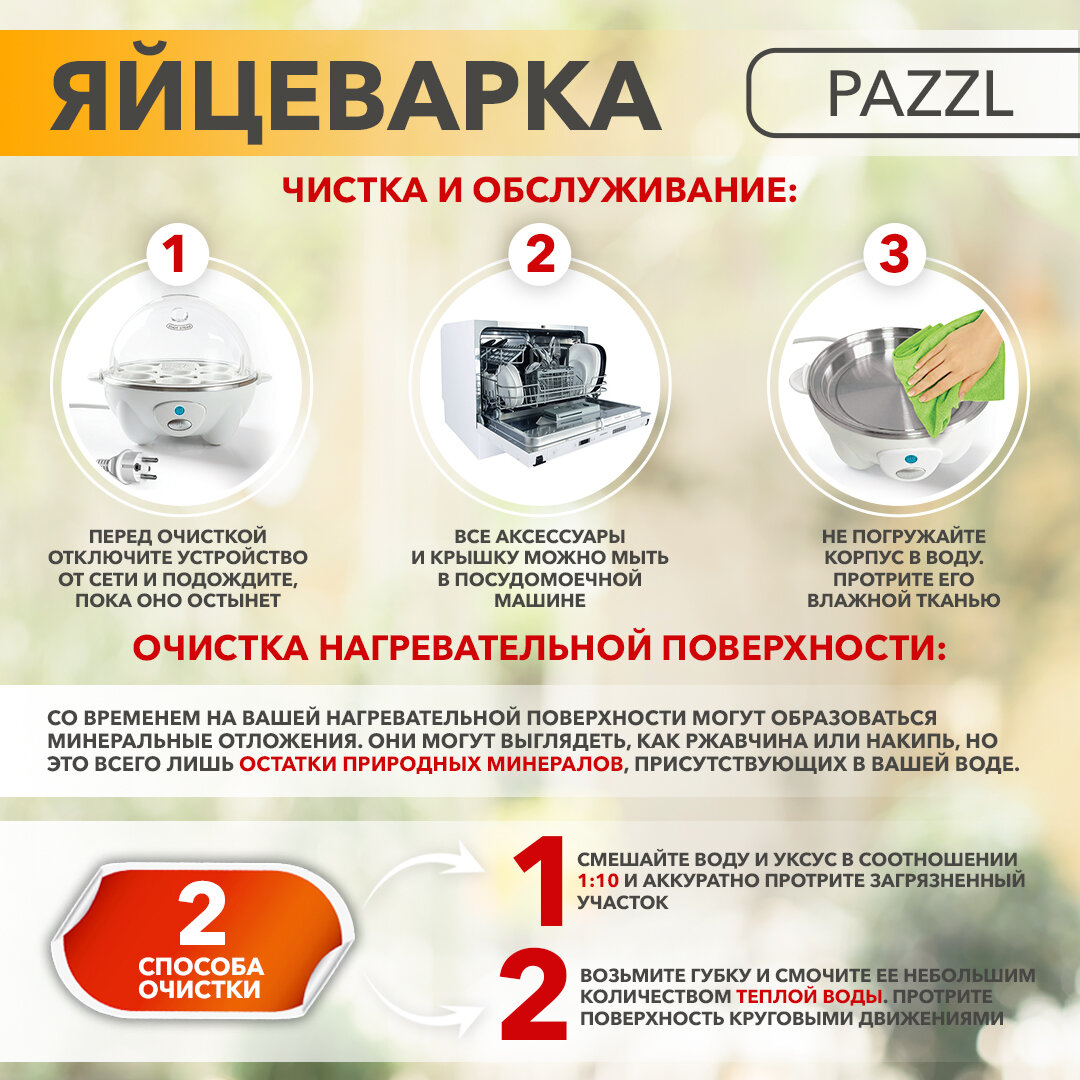 ЯЙЦЕВАРКА

PAZZL

ЧИСТКА И ОБСЛУЖИВАНИЕ:

1

ПЕРЕД ОЧИСТКОЙ ОТКЛЮЧИТЕ УСТРОЙСТВО ОТ СЕТИ И ПОДОЖДИТЕ, ПОКА ОНО ОСТЫНЕТ

2

ВСЕ АКСЕССУАРЫ И КРЫШКУ МОЖНО МЫТЬ В ПОСУДОМОЕЧНОЙ МАШИНЕ

3

НЕ ПОГРУЖАЙТЕ КОРПУС В ВОДУ. ПРОТРИТЕ ЕГО ВЛАЖНОЙ ТКАНЬЮ

ОЧИСТКА НАГРЕВАТЕЛЬНОЙ ПОВЕРХНОСТИ:

СО ВРЕМЕНЕМ НА ВАШЕЙ НАГРЕВАТЕЛЬНОЙ ПОВЕРХНОСТИ МОГУТ ОБРАЗОВАТЬСЯ МИНЕРАЛЬНЫЕ ОТЛОЖЕНИЯ. ОНИ МОГУТ ВЫГЛЯДЕТЬ, КАК РЖАВЧИНА ИЛИ НАКИПЬ, НО ЭТО ВСЕГО ЛИШЬ ОСТАТКИ ПРИРОДНЫХ МИНЕРАЛОВ, ПРИСУТСТВУЮЩИХ В ВАШЕЙ ВОДЕ.

2
СПОСОБА ОЧИСТКИ

1 СМЕШАЙТЕ ВОДУ И УКСУС В СООТНОШЕНИИ 1:10 И АККУРАТНО ПРОТРИТЕ ЗАГРЯЗНЕННЫЙ УЧАСТОК

2 ВОЗЬМИТЕ ГУБКУ И СМОЧИТЕ ЕЕ НЕБОЛЬШИМ КОЛИЧЕСТВОМ ТЕПЛОЙ ВОДЫ. ПРОТРИТЕ ПОВЕРХНОСТЬ КРУГОВЫМИ ДВИЖЕНИЯМИ