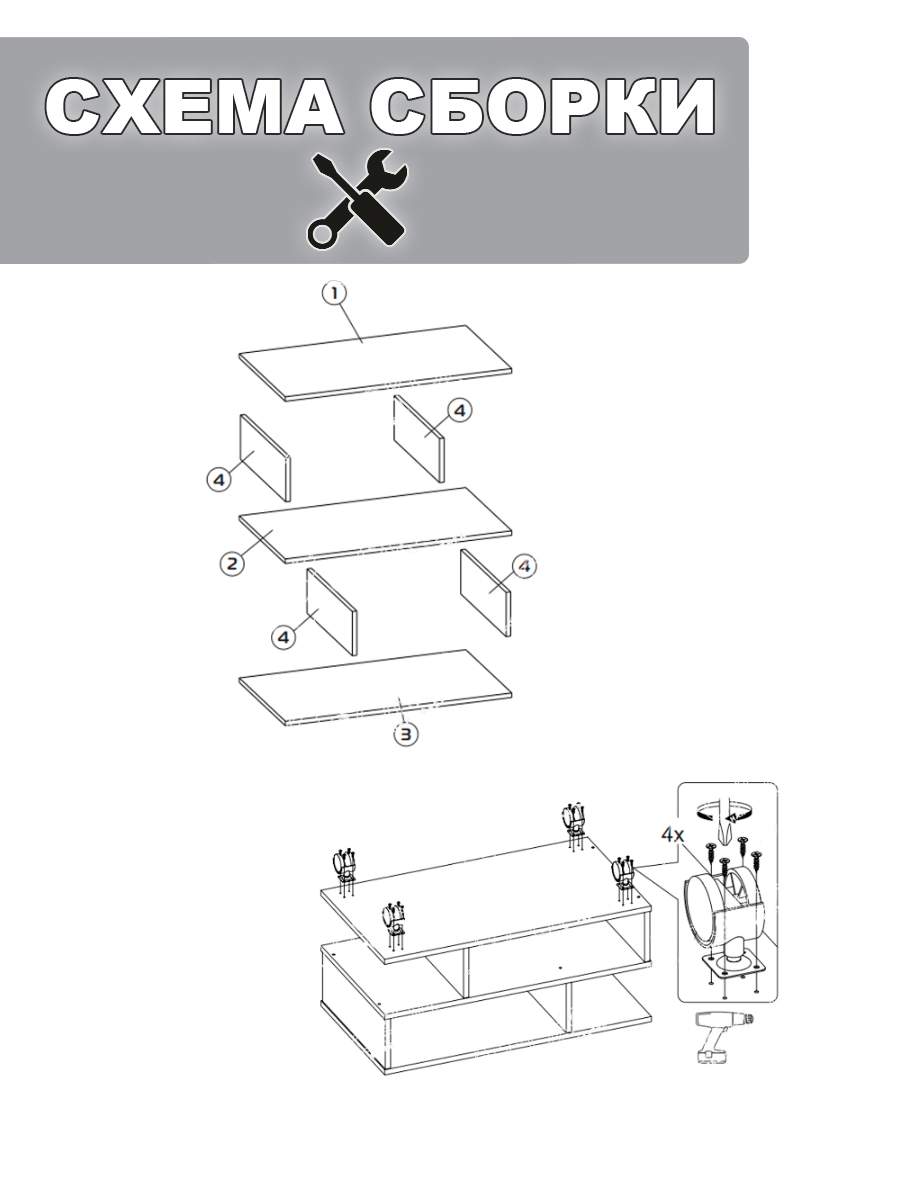 СХЕМА СБОРКИ

1

4

4

2

4

4

3

4x