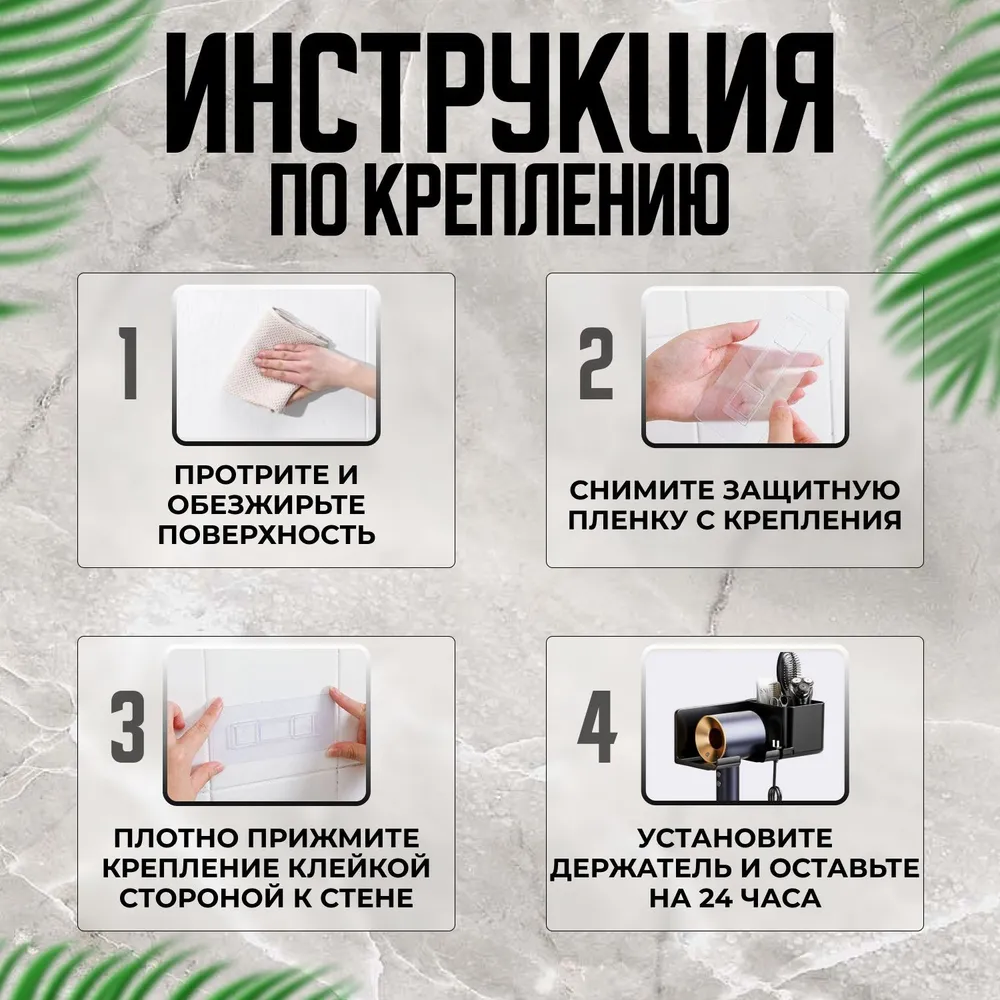 ИНСТРУКЦИЯ
ПО КРЕПЛЕНИЮ

1
ПРОТРИТЕ И ОБЕЗЖИРЬТЕ ПОВЕРХНОСТЬ

2
СНИМИТЕ ЗАЩИТНУЮ ПЛЕНКУ С КРЕПЛЕНИЯ

3
ПЛОТНО ПРИЖМИТЕ КРЕПЛЕНИЕ КЛЕЙКОЙ СТОРОНОЙ К СТЕНЕ

4
УСТАНОВИТЕ ДЕРЖАТЕЛЬ И ОСТАВЬТЕ НА 24 ЧАСА