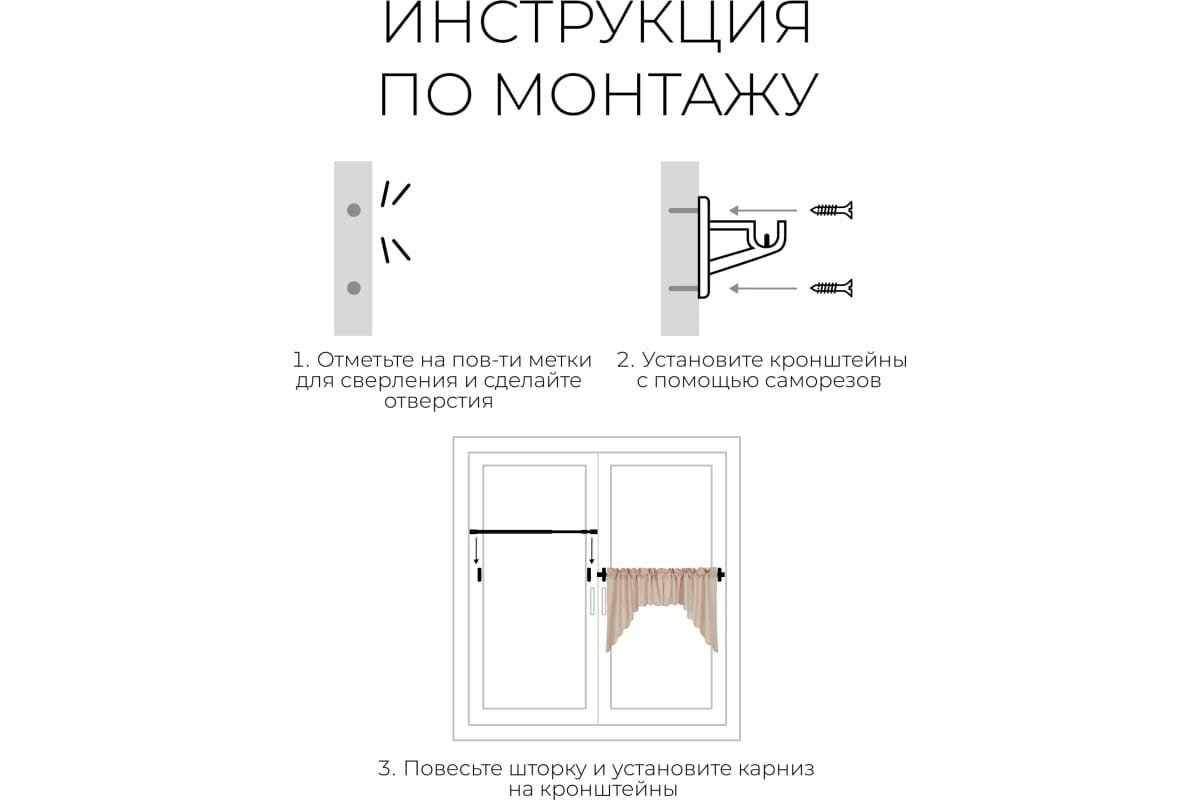 ИНСТРУКЦИЯ ПО МОНТАЖУ

1. Отметьте на пов-ти метки для сверления и сделайте отверстия

2. Установите кронштейны с помощью саморезов

3. Повесьте шторку и установите карниз на кронштейны