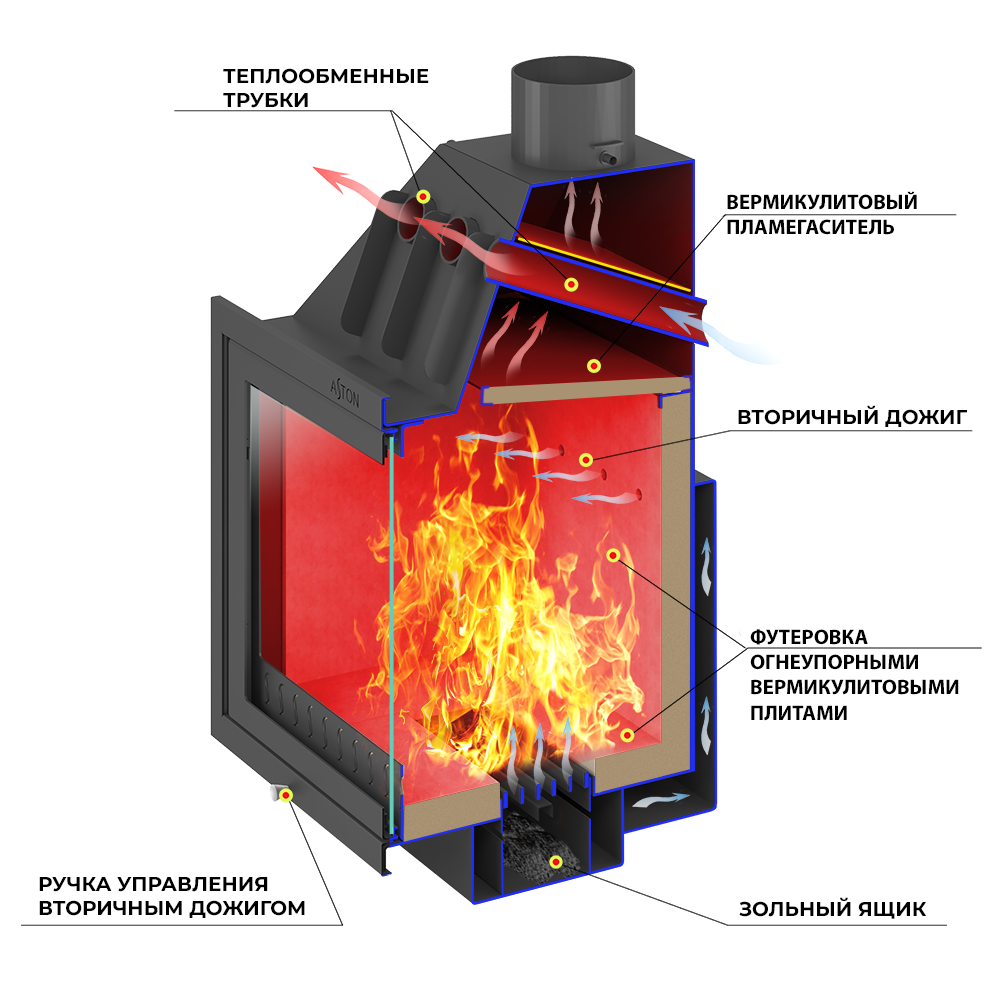 ТЕПЛООБМЕННЫЕ ТРУБКИ

ВЕРМИКУЛИТОВЫЙ ПЛАМЕГАСИТЕЛЬ

ASTON

ВТОРИЧНЫЙ ДОЖИГ

ФУТЕРОВКА ОГНЕУПОРНЫМИ ВЕРМИКУЛИТОВЫМИ ПЛИТАМИ

РУЧКА УПРАВЛЕНИЯ ВТОРИЧНЫМ ДОЖИГОМ

ЗОЛЬНЫЙ ЯЩИК