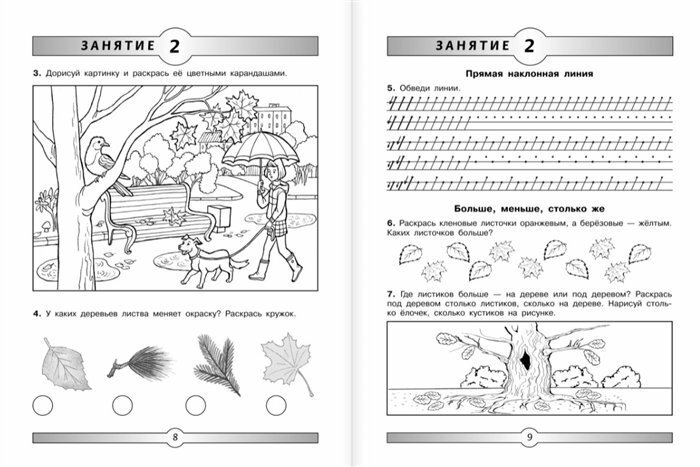 ЗАНЯТИЕ 2

3. Дорисуй картинку и раскрась её цветными карандашами.

4. У каких деревьев листва меняет окраску? Раскрась кружок.

8

ЗАНЯТИЕ 2

Прямая наклонная линия

5. Обведи линии.

Больше, меньше, столько же

6. Раскрась кленовые листочки оранжевым, а берёзовые — жёлтым. Каких листочков больше?

7. Где листиков больше — на дереве или под деревом? Раскрась под деревом столько листиков, сколько на дереве. Нарисуй столько ёлочек, сколько кустиков на рисунке.

9