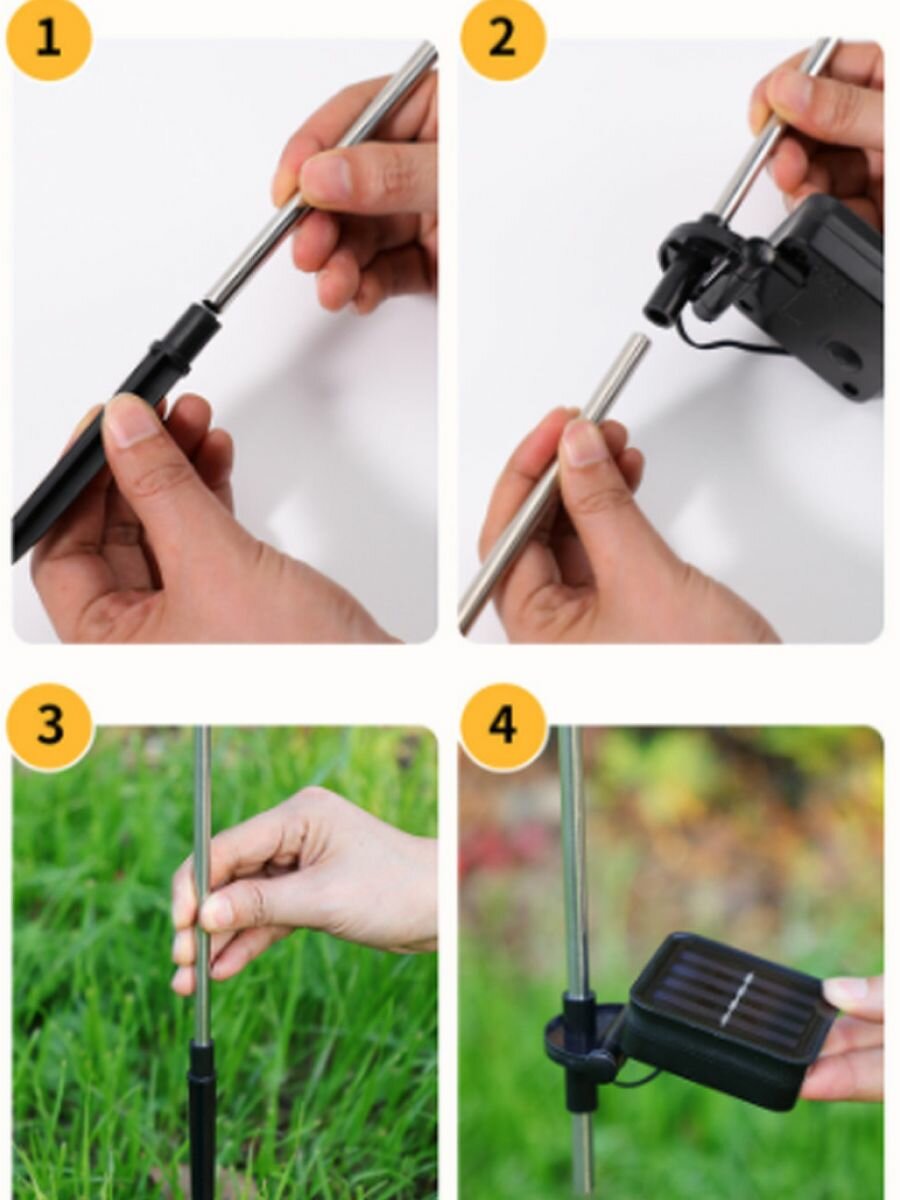 1
2
3
4