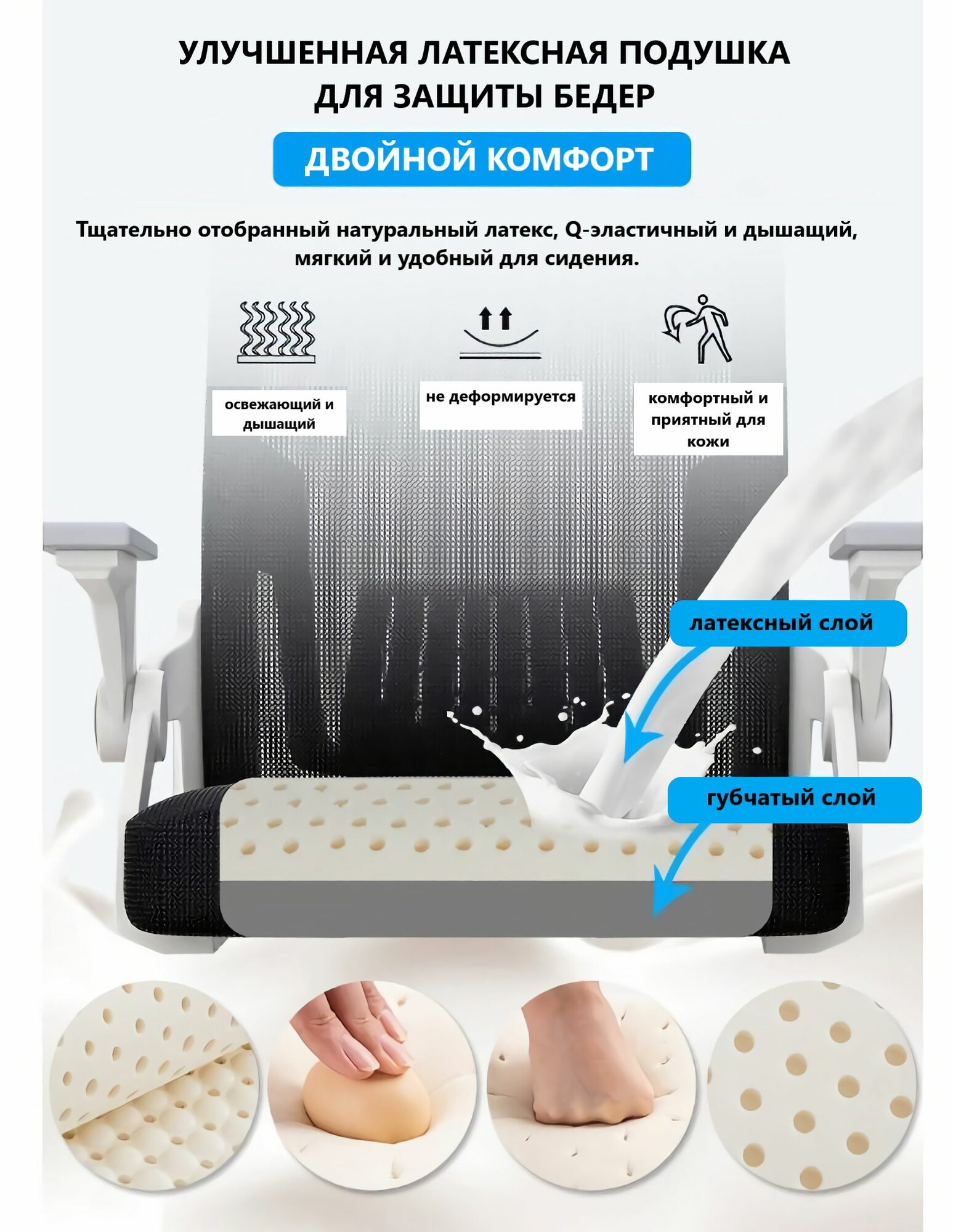 УЛУЧШЕННАЯ ЛАТЕКСНАЯ ПОДУШКА ДЛЯ ЗАЩИТЫ БЕДЕР

ДВОЙНОЙ КОМФОРТ

Тщательно отобранный натуральный латекс, Q-эластичный и дышащий, мягкий и удобный для сидения.

освежающий и дышащий

не деформируется

комфортный и приятный для кожи

латексный слой

губчатый слой