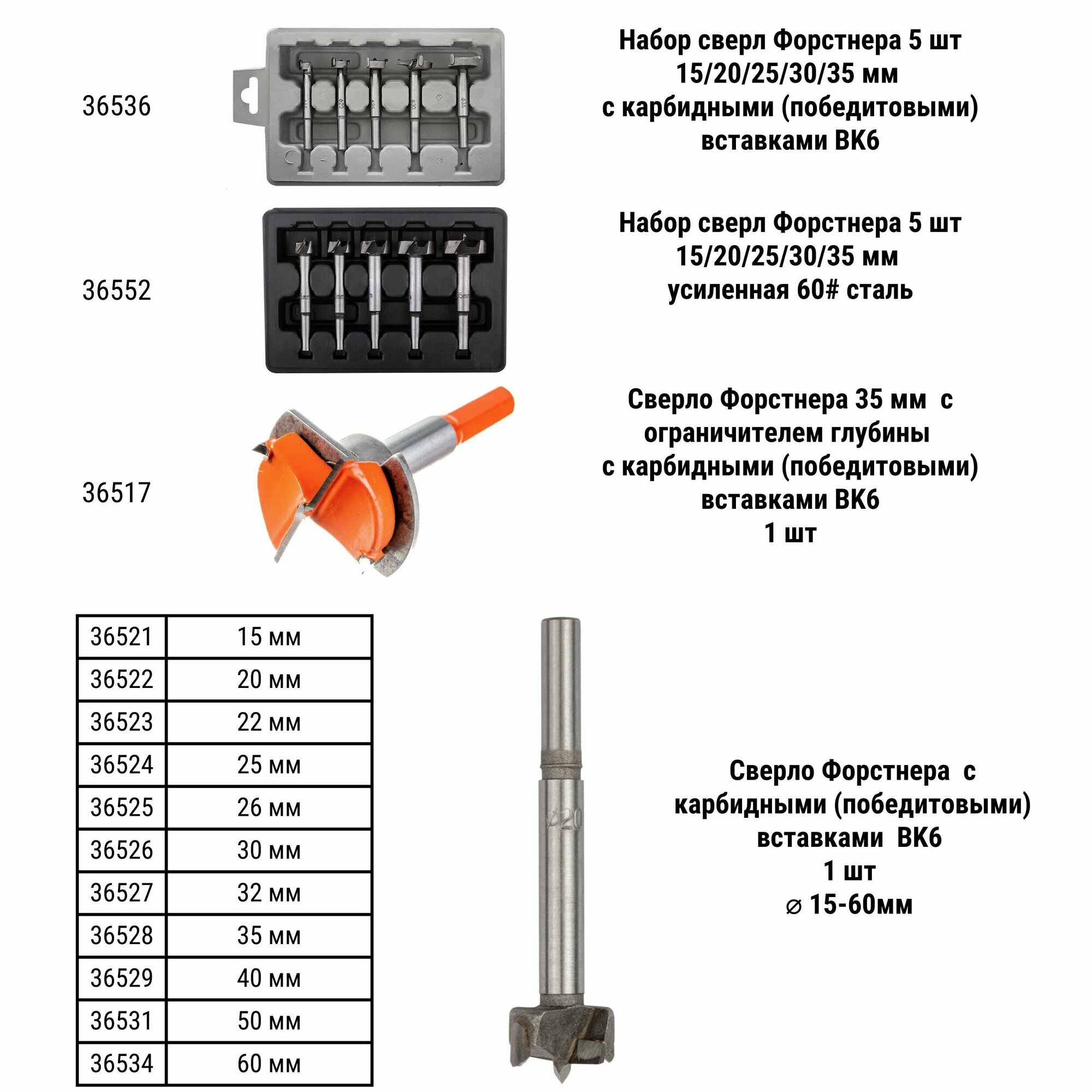 36536

Набор сверл Форстнера 5 шт
15/20/25/30/35 мм
с карбидными (победитовыми)
вставками ВК6

36552

Набор сверл Форстнера 5 шт
15/20/25/30/35 мм
усиленная 60# сталь

36517

Сверло Форстнера 35 мм с
ограничителем глубины
с карбидными (победитовыми)
вставками ВК6
1 шт

| 36521 | 15 мм |
|---|---|
| 36522 | 20 мм |
| 36523 | 22 мм |
| 36524 | 25 мм |
| 36525 | 26 мм |
| 36526 | 30 мм |
| 36527 | 32 мм |
| 36528 | 35 мм |
| 36529 | 40 мм |
| 36531 | 50 мм |
| 36534 | 60 мм |

⌀20

Сверло Форстнера с
карбидными (победитовыми)
вставками ВК6
1 шт
⌀ 15-60мм