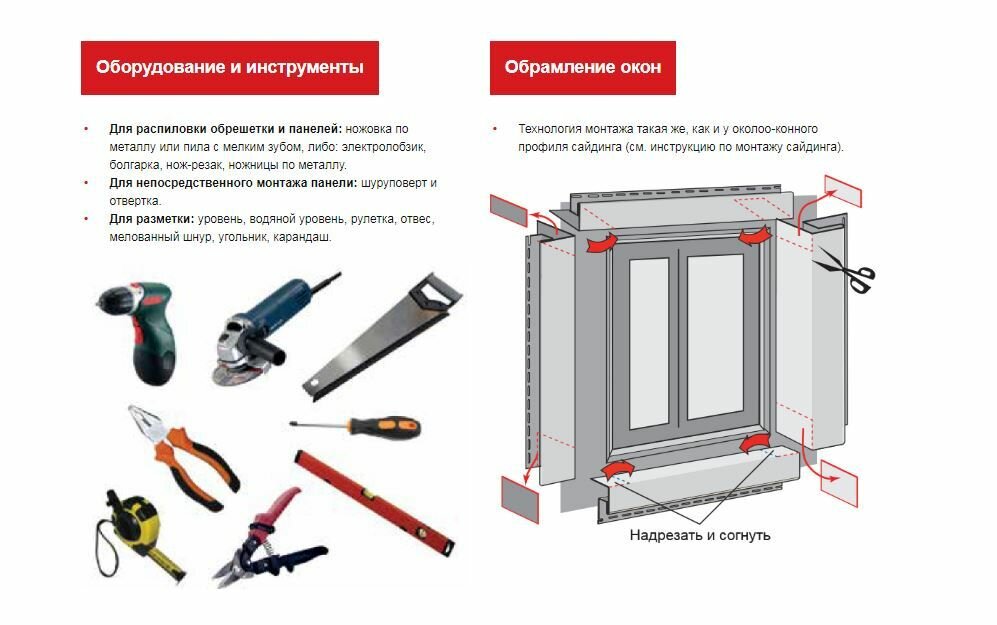 Оборудование и инструменты

• **Для распиловки обрешетки и панелей:** ножовка по металлу или пила с мелким зубом, либо: электролобзик, болгарка, нож-резак, ножницы по металлу.
• **Для непосредственного монтажа панели:** шуруповерт и отвертка.
• **Для разметки:** уровень, водяной уровень, рулетка, отвес, мелованный шнур, угольник, карандаш.

Обрамление окон

• Технология монтажа такая же, как и у околоо-конного профиля сайдинга (см. инструкцию по монтажу сайдинга).

Надрезать и согнуть