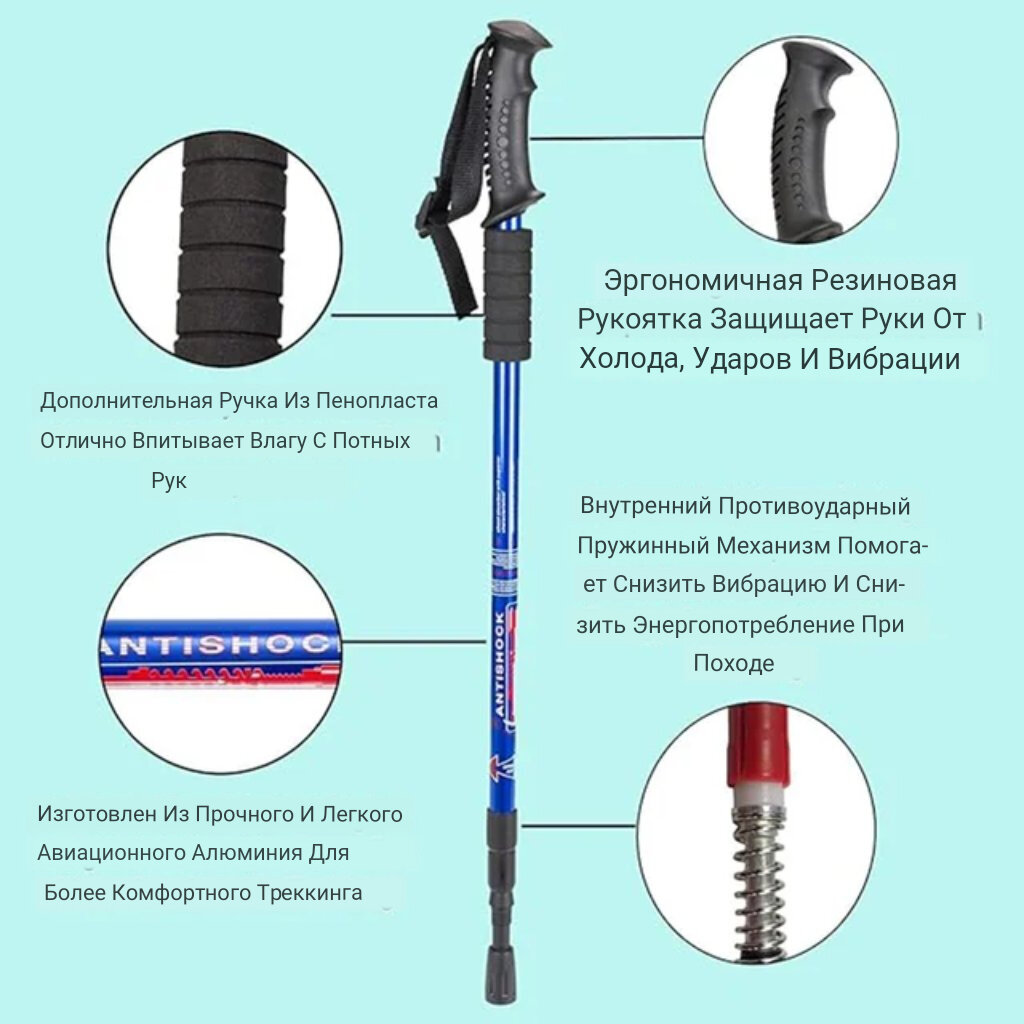 Эргономичная Резиновая Рукоятка Защищает Руки От Холода, Ударов И Вибрации

Дополнительная Ручка Из Пенопласта Отлично Впитывает Влагу С Потных Рук

Внутренний Противоударный Пружинный Механизм Помогает Снизить Вибрацию И Снизить Энергопотребление При Походе

ANTISHOCK

ANTISHOCK

Изготовлен Из Прочного И Легкого Авиационного Алюминия Для Более Комфортного Треккинга