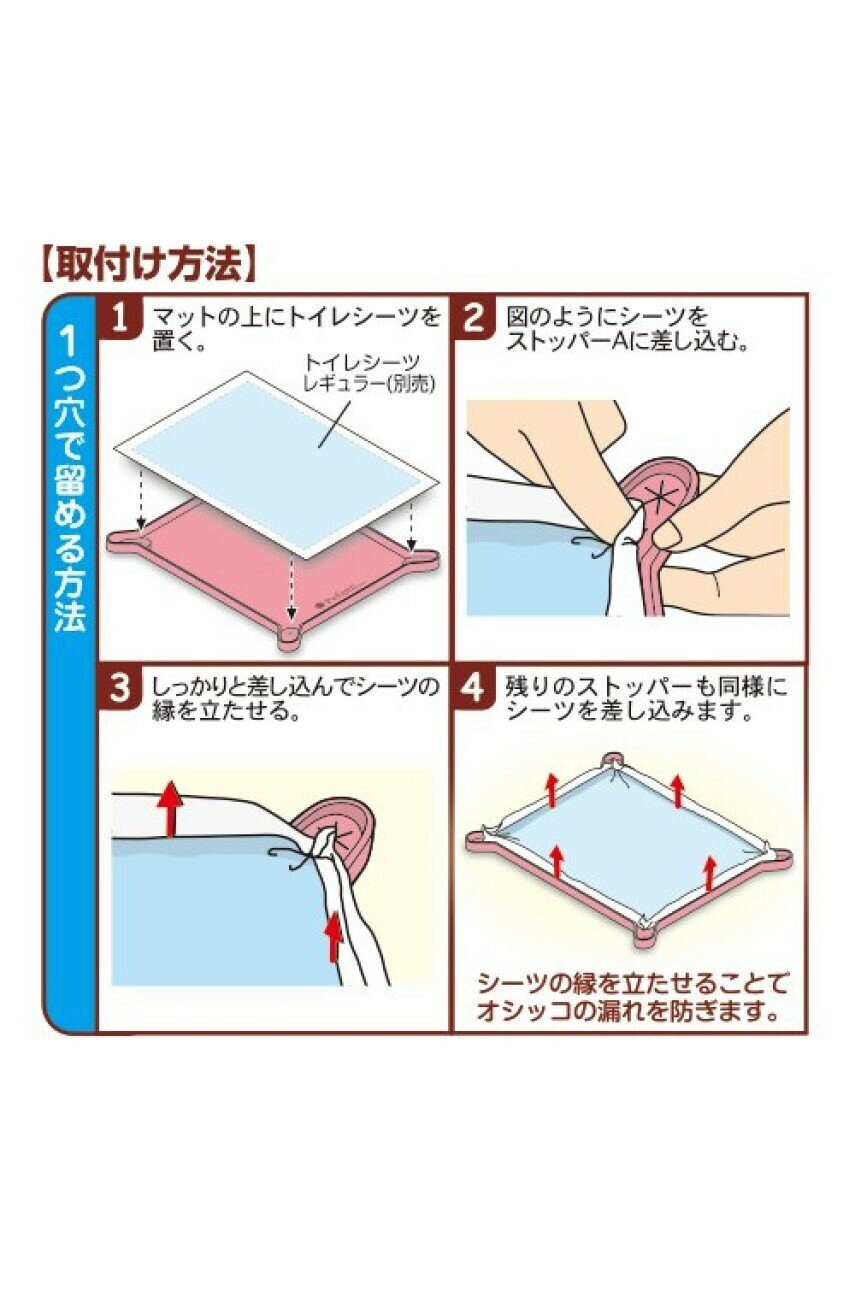 【取付け方法】

1つ穴で留める方法

1 マットの上にトイレシーツを置く。

トイレシーツ
レギュラー(別売)

2 図のようにシーツをストッパーAに差し込む。

3 しっかりと差し込んでシーツの縁を立たせる。

4 残りのストッパーも同様にシーツを差し込みます。

シーツの縁を立たせることでオシッコの漏れを防ぎます。