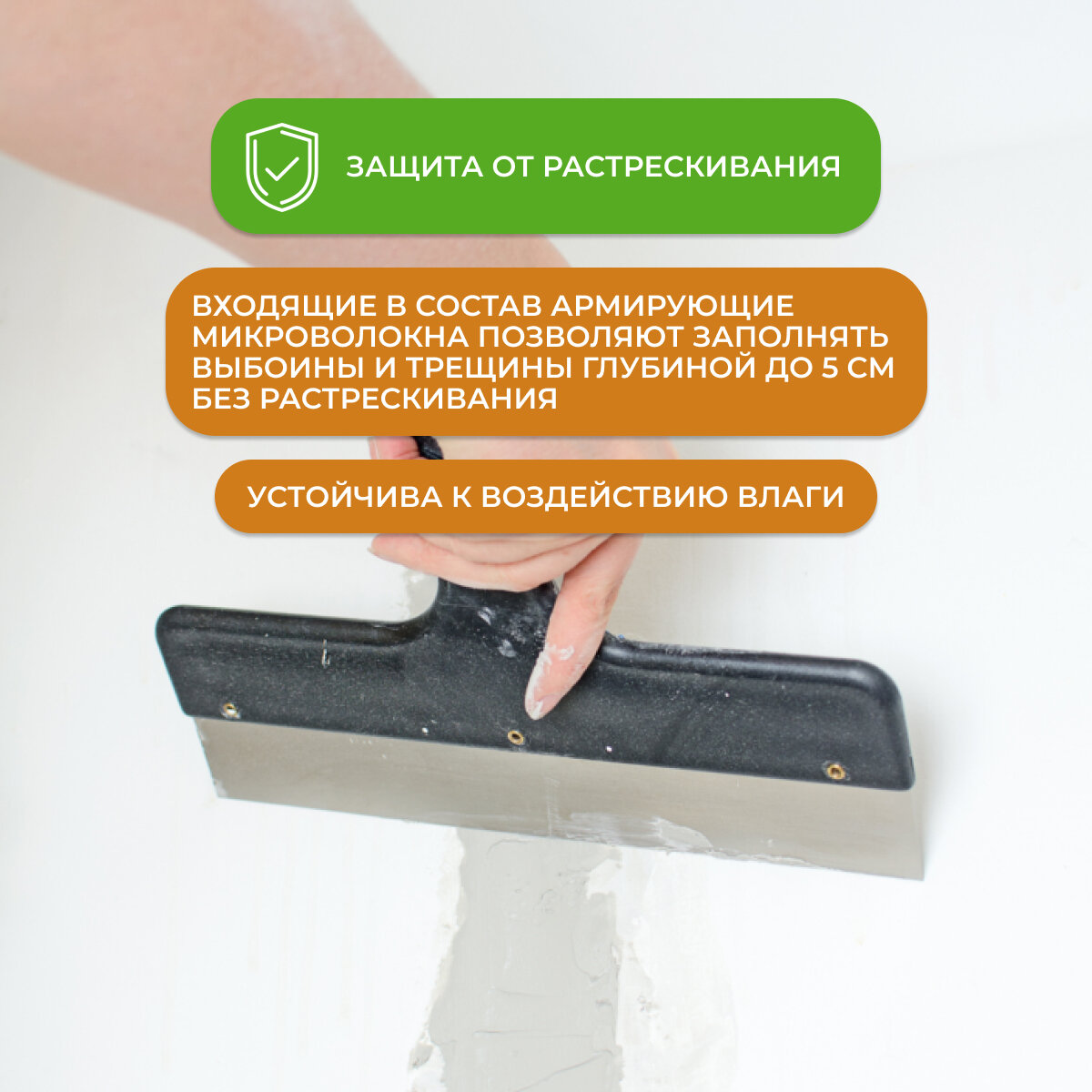 ЗАЩИТА ОТ РАСТРЕСКИВАНИЯ

ВХОДЯЩИЕ В СОСТАВ АРМИРУЮЩИЕ МИКРОВОЛОКНА ПОЗВОЛЯЮТ ЗАПОЛНЯТЬ ВЫБОИНЫ И ТРЕЩИНЫ ГЛУБИНОЙ ДО 5 СМ БЕЗ РАСТРЕСКИВАНИЯ

УСТОЙЧИВА К ВОЗДЕЙСТВИЮ ВЛАГИ