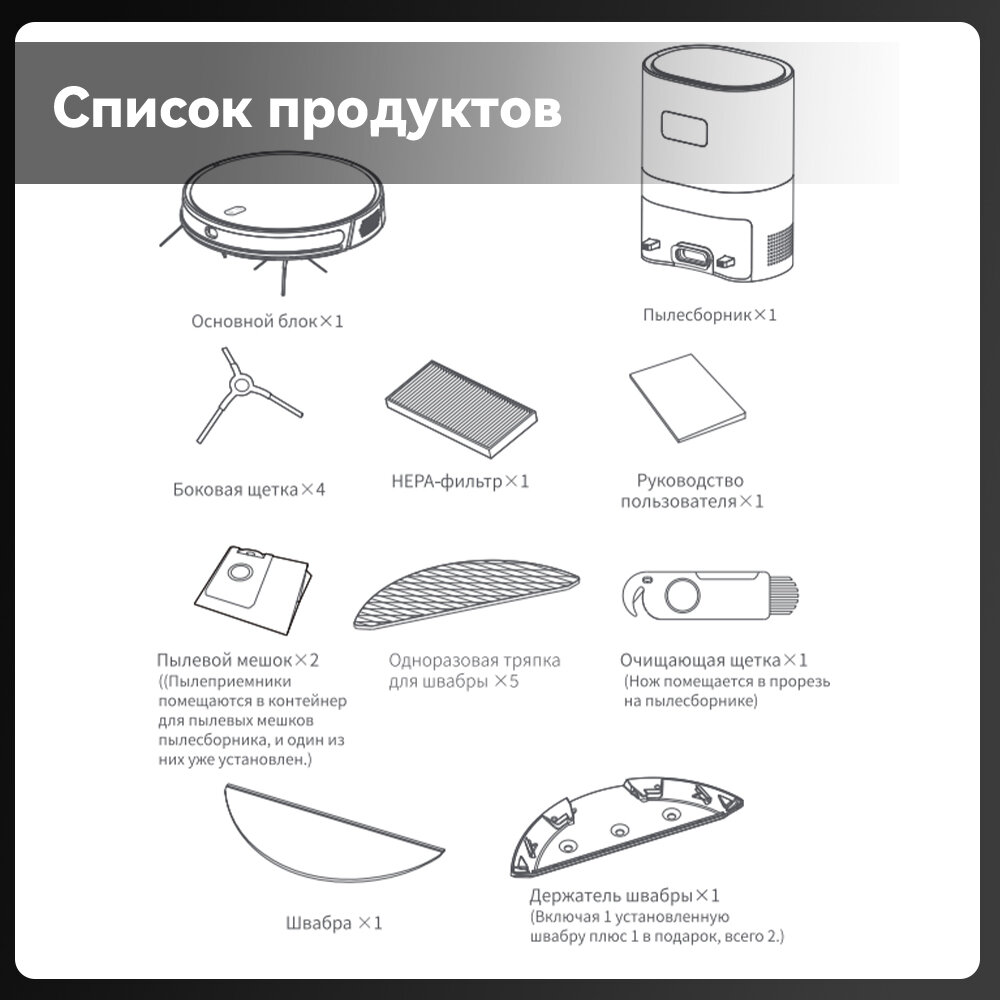 Список продуктов

Основной блок×1

Пылесборник×1

Боковая щетка×4

HEPA-фильтр×1

Руководство пользователя×1

Пылевой мешок×2
((Пылеприемники помещаются в контейнер для пылевых мешков пылесборника, и один из них уже установлен.)

Одноразовая тряпка для швабры ×5

Очищающая щетка×1
(Нож помещается в прорезь на пылесборнике)

Швабра ×1

Держатель швабры×1
(Включая 1 установленную швабру плюс 1 в подарок, всего 2.)