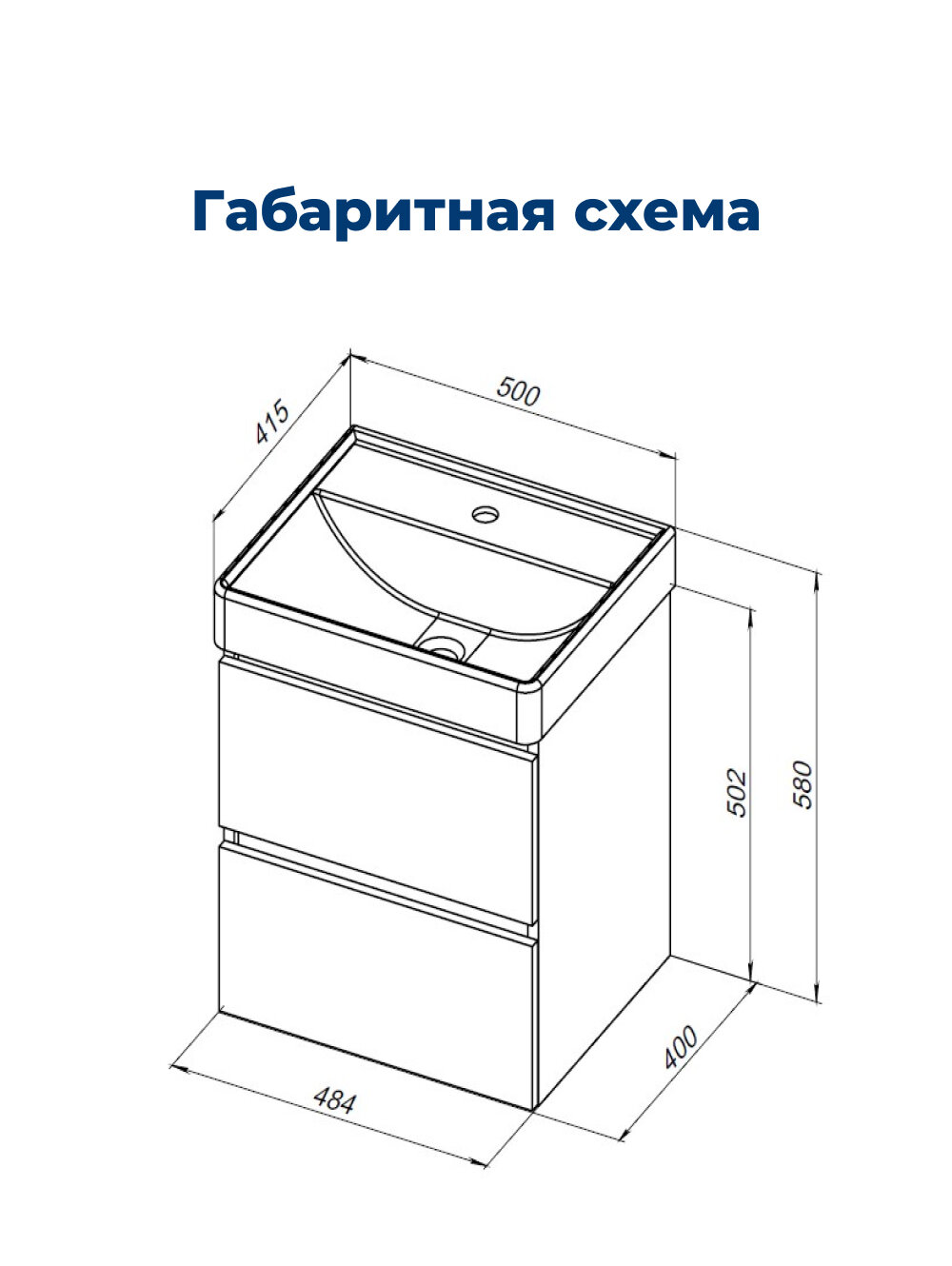 Габаритная схема

415

500

502

580

400

484