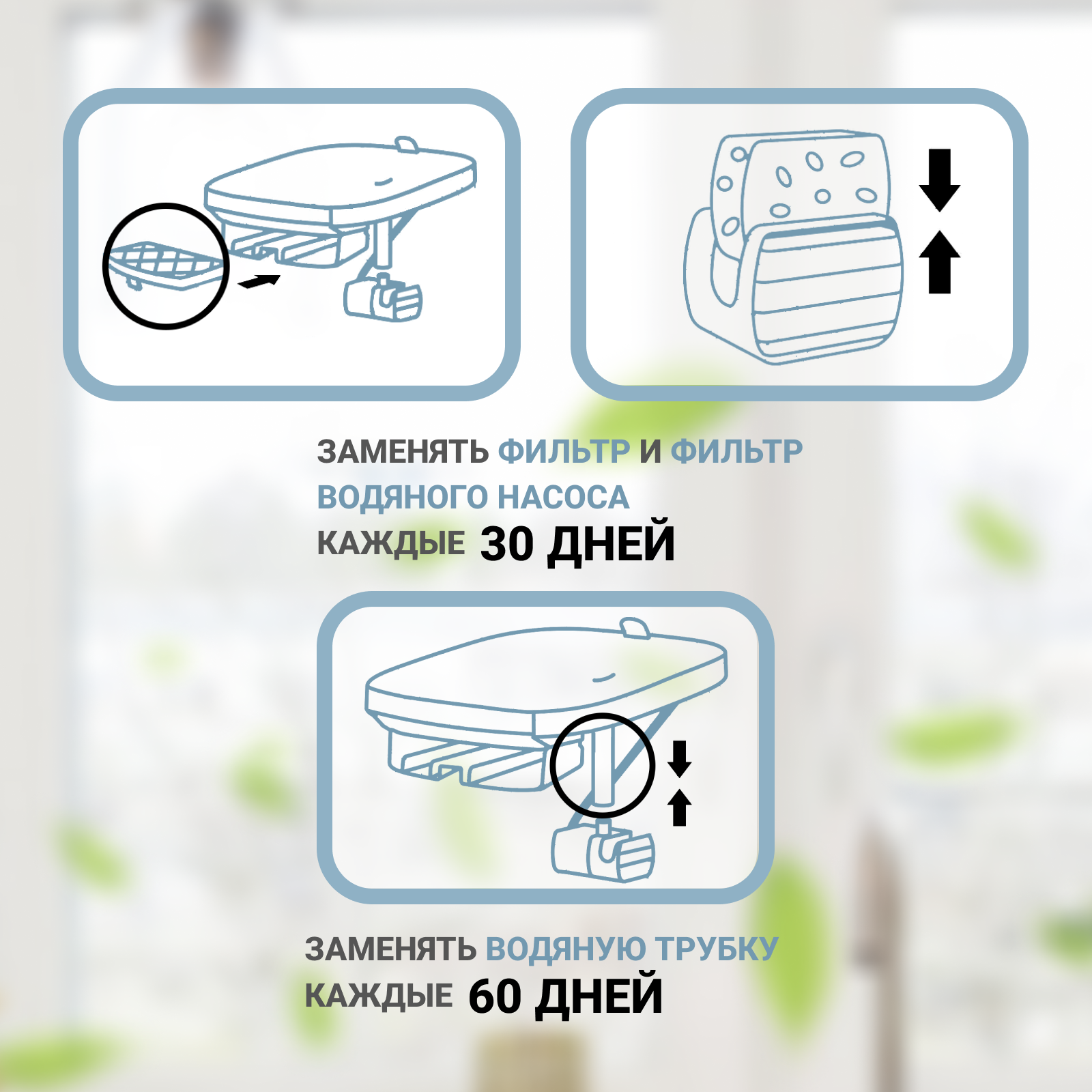 ЗАМЕНЯТЬ ФИЛЬТР И ФИЛЬТР ВОДЯНОГО НАСОСА КАЖДЫЕ 30 ДНЕЙ

ЗАМЕНЯТЬ ВОДЯНУЮ ТРУБКУ КАЖДЫЕ 60 ДНЕЙ