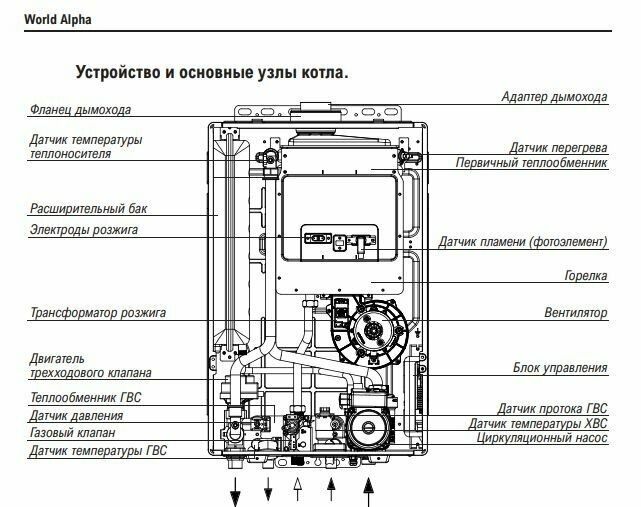 World Alpha

Устройство и основные узлы котла.

Фланец дымохода

Датчик температуры теплоносителя

Расширительный бак

Электроды розжига

Трансформатор розжига

Двигатель трехходового клапана

Теплообменник ГВС

Датчик давления

Газовый клапан

Датчик температуры ГВС

Адаптер дымохода

Датчик перегрева

Первичный теплообменник

Датчик пламени (фотоэлемент)

Горелка

Вентилятор

Блок управления

Датчик протока ГВС

Датчик температуры ХВС

Циркуляционный насос