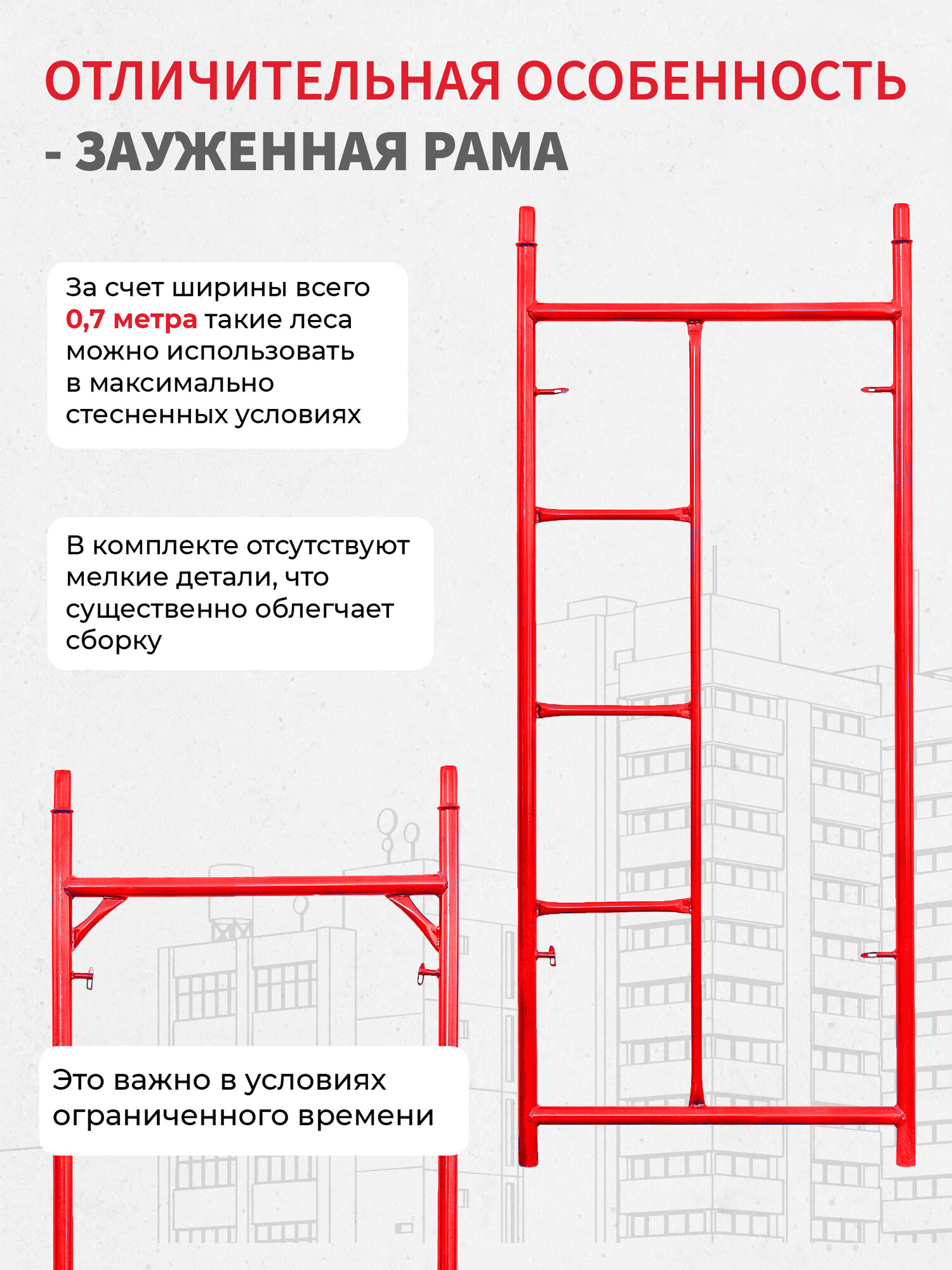 ОТЛИЧИТЕЛЬНАЯ ОСОБЕННОСТЬ - ЗАУЖЕННАЯ РАМА

За счет ширины всего 0,7 метра такие леса можно использовать в максимально стесненных условиях

В комплекте отсутствуют мелкие детали, что существенно облегчает сборку

Это важно в условиях ограниченного времени