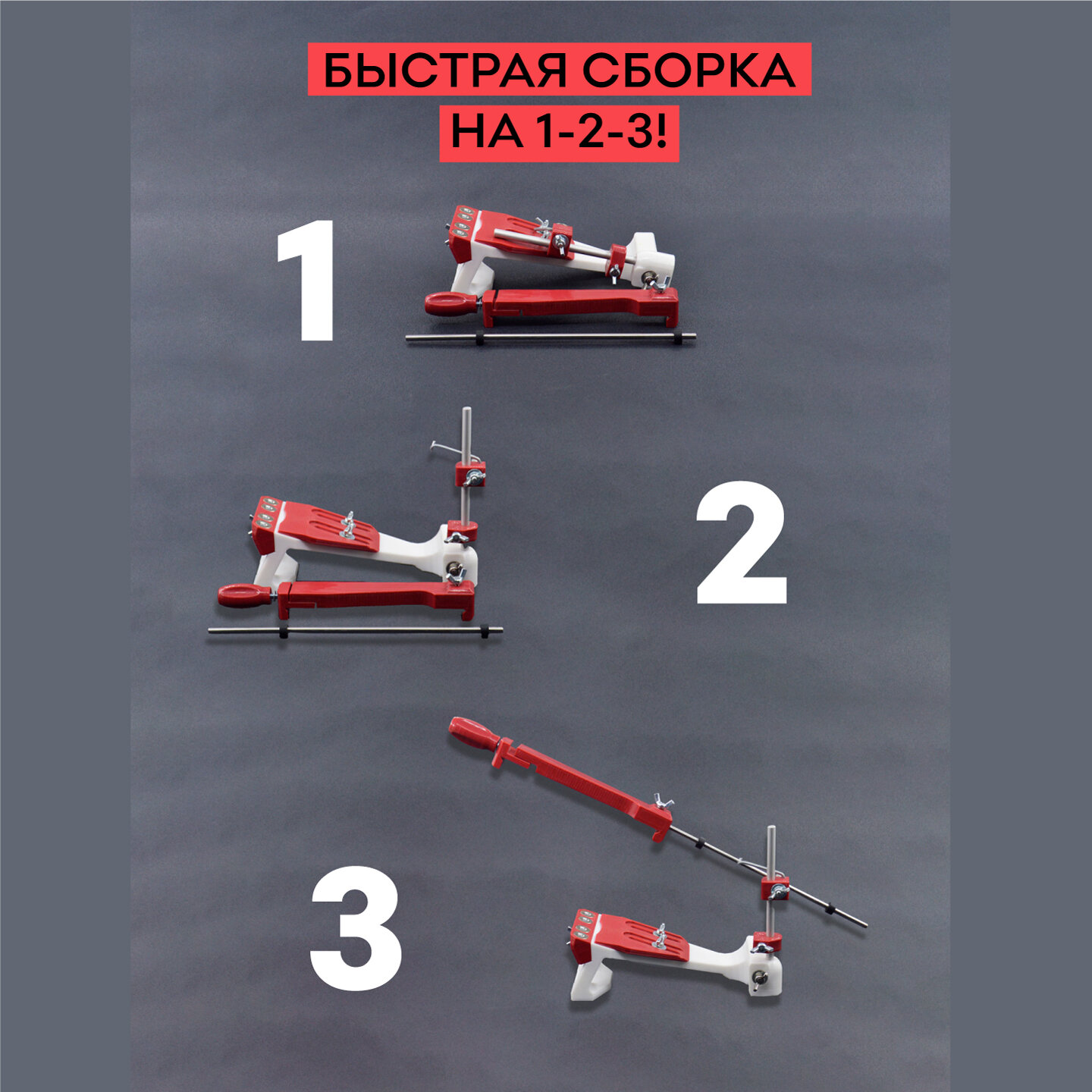 БЫСТРАЯ СБОРКА
НА 1-2-3!

1

2

3