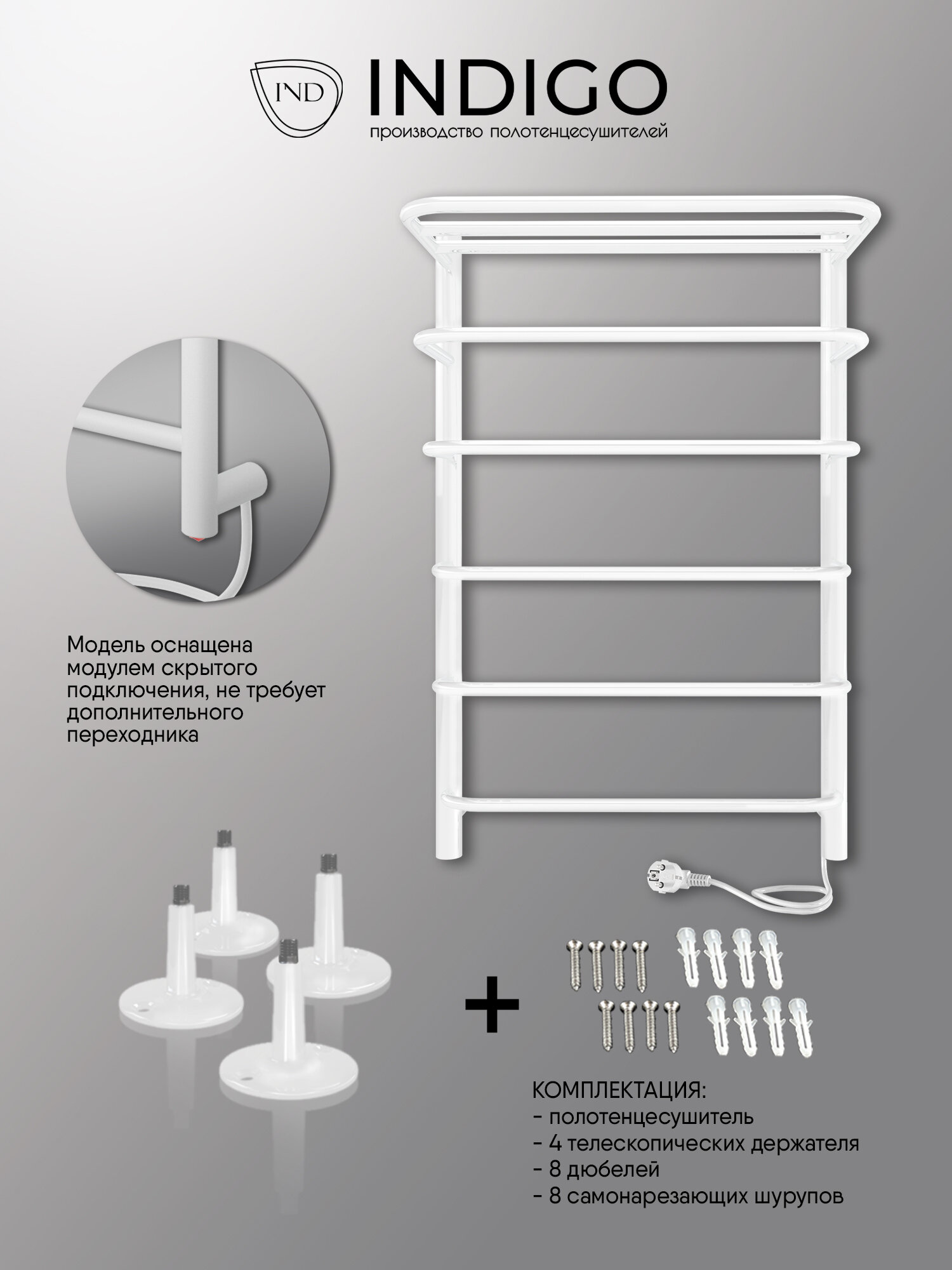 IND INDIGO
производство полотенцесушителей

Модель оснащена модулем скрытого подключения, не требует дополнительного переходника

+

КОМПЛЕКТАЦИЯ:
- полотенцесушитель
- 4 телескопических держателя
- 8 дюбелей
- 8 самонарезающих шурупов