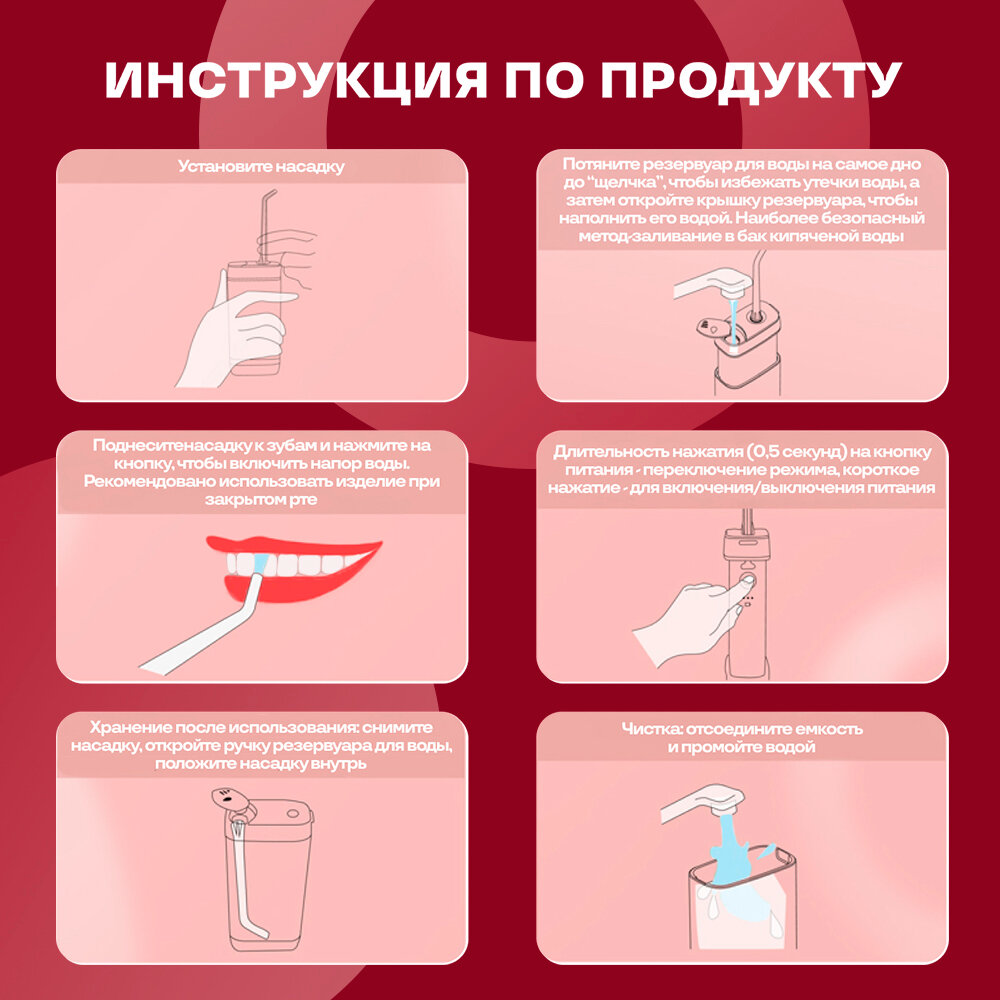 ИНСТРУКЦИЯ ПО ПРОДУКТУ

Установите насадку

Потяните резервуар для воды на самое дно до "щелчка", чтобы избежать утечки воды, а затем откройте крышку резервуара, чтобы наполнить его водой. Наиболее безопасный метод-заливание в бак кипяченой воды

Поднеситенасадку к зубам и нажмите на кнопку, чтобы включить напор воды. Рекомендовано использовать изделие при закрытом рте

Длительность нажатия (0,5 секунд) на кнопку питания - переключение режима, короткое нажатие - для включения/выключения питания

Хранение после использования: снимите насадку, откройте ручку резервуара для воды, положите насадку внутрь

Чистка: отсоедините емкость и промойте водой