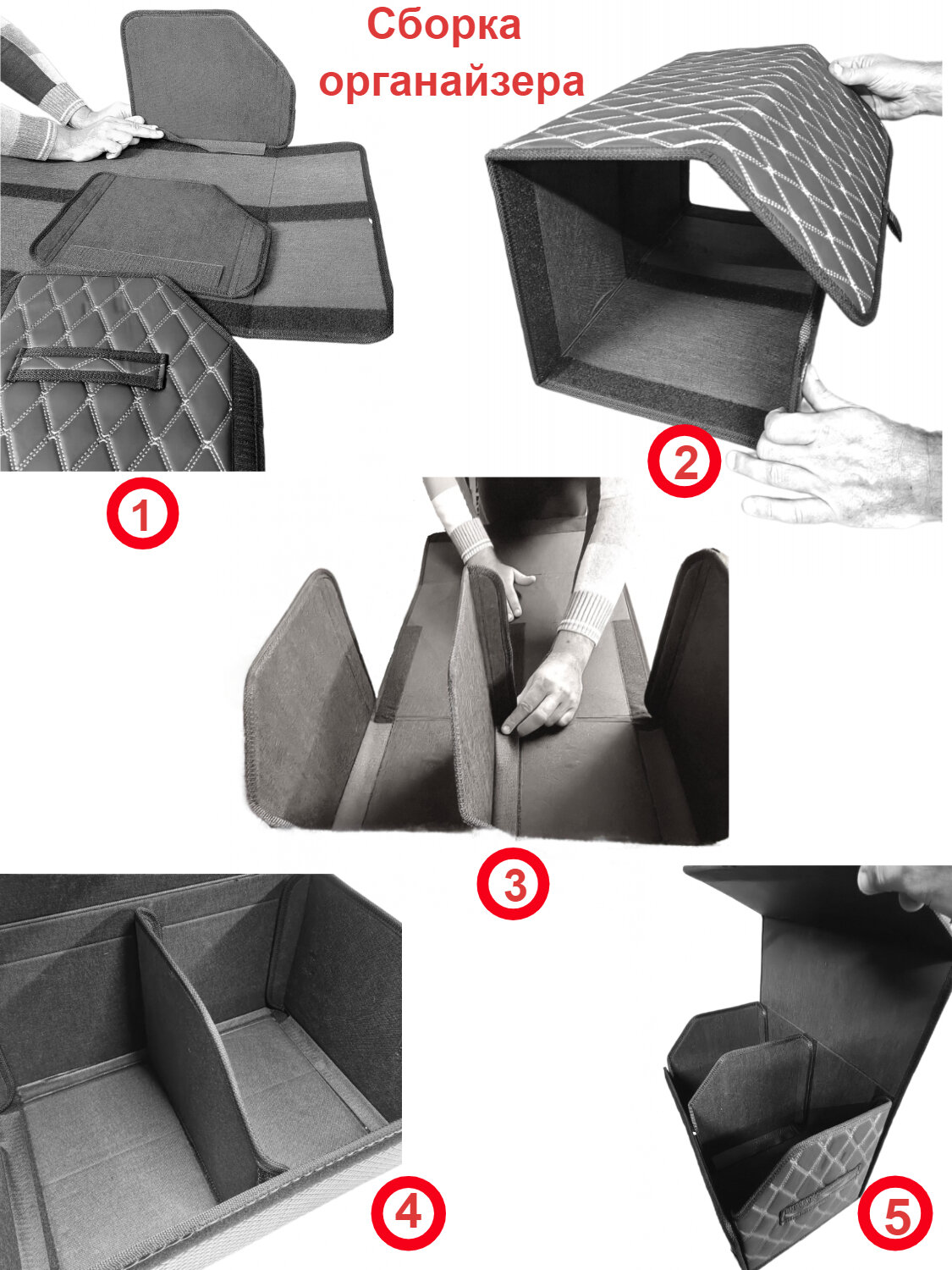 Сборка органайзера

1

2

3

4

5