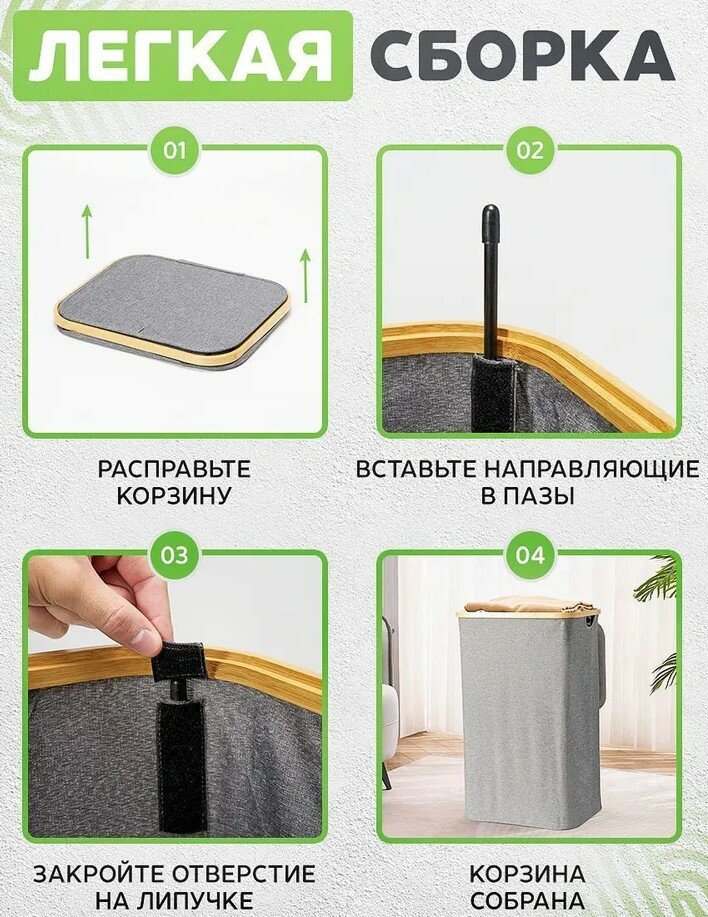 ЛЕГКАЯ СБОРКА

01

РАСПРАВЬТЕ КОРЗИНУ

02

ВСТАВЬТЕ НАПРАВЛЯЮЩИЕ В ПАЗЫ

03

ЗАКРОЙТЕ ОТВЕРСТИЕ НА ЛИПУЧКЕ

04

КОРЗИНА СОБРАНА