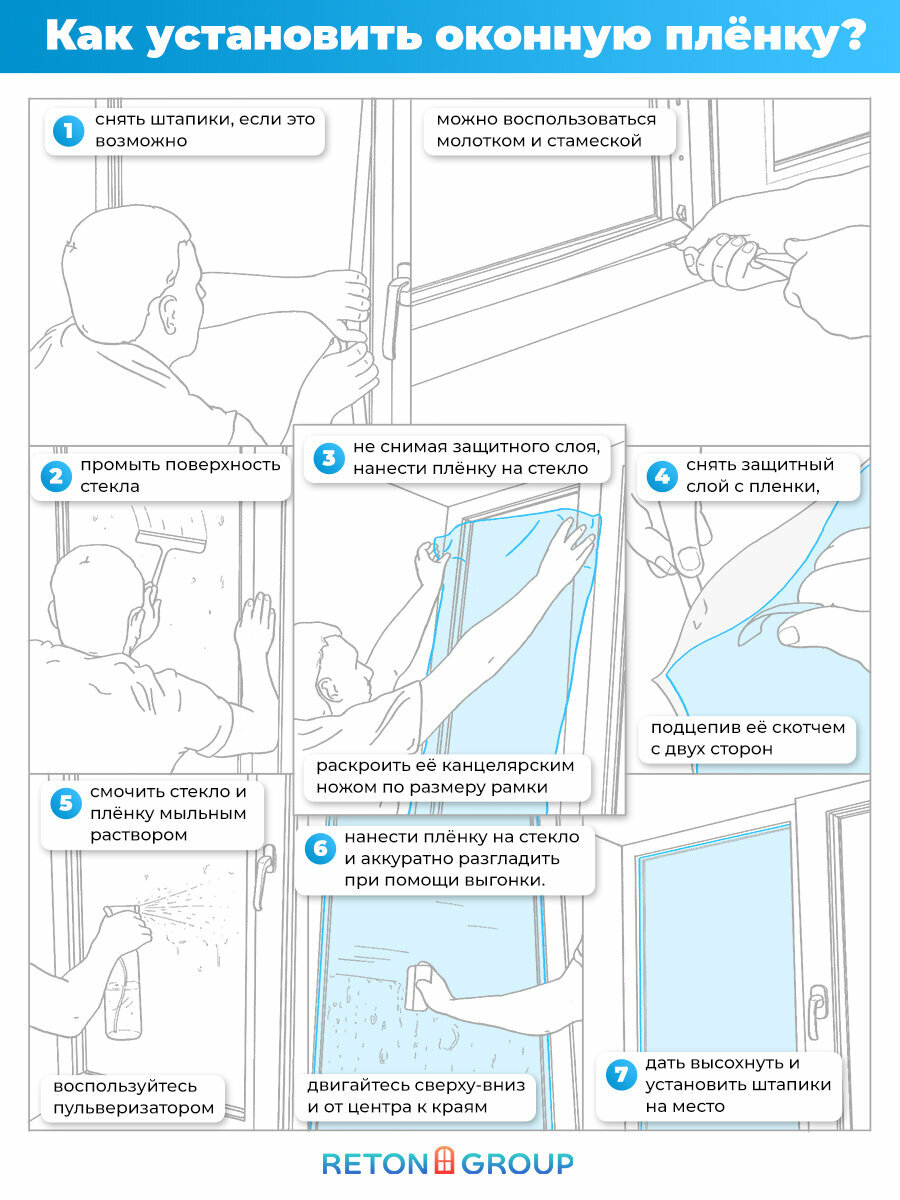 Как установить оконную плёнку?

1 снять штапики, если это возможно

можно воспользоваться молотком и стамеской

2 промыть поверхность стекла

3 не снимая защитного слоя, нанести плёнку на стекло

раскроить её канцелярским ножом по размеру рамки

4 снять защитный слой с пленки,

подцепив её скотчем с двух сторон

5 смочить стекло и плёнку мыльным раствором

воспользуйтесь пульверизатором

6 нанести плёнку на стекло и аккуратно разгладить при помощи выгонки.

двигайтесь сверху-вниз и от центра к краям

7 дать высохнуть и установить штапики на место

RETON GROUP