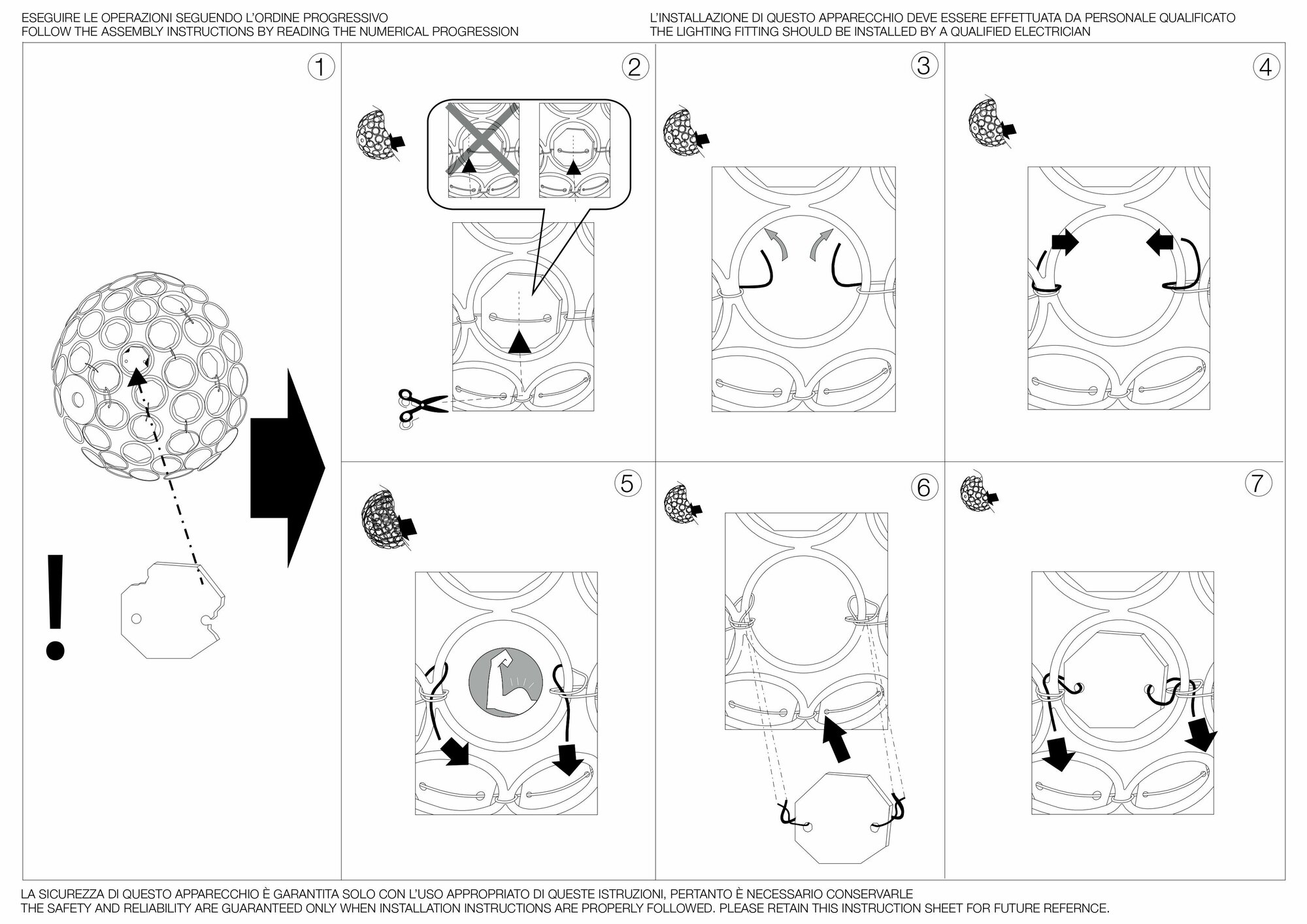 ESEGUIRE LE OPERAZIONI SEGUENDO L'ORDINE PROGRESSIVO
FOLLOW THE ASSEMBLY INSTRUCTIONS BY READING THE NUMERICAL PROGRESSION

L'INSTALLAZIONE DI QUESTO APPARECCHIO DEVE ESSERE EFFETTUATA DA PERSONALE QUALIFICATO
THE LIGHTING FITTING SHOULD BE INSTALLED BY A QUALIFIED ELECTRICIAN

1

!

2

3

4

5

6

7

LA SICUREZZA DI QUESTO APPARECCHIO È GARANTITA SOLO CON L'USO APPROPRIATO DI QUESTE ISTRUZIONI, PERTANTO È NECESSARIO CONSERVARLE
THE SAFETY AND RELIABILITY ARE GUARANTEED ONLY WHEN INSTALLATION INSTRUCTIONS ARE PROPERLY FOLLOWED. PLEASE RETAIN THIS INSTRUCTION SHEET FOR FUTURE REFERNCE.