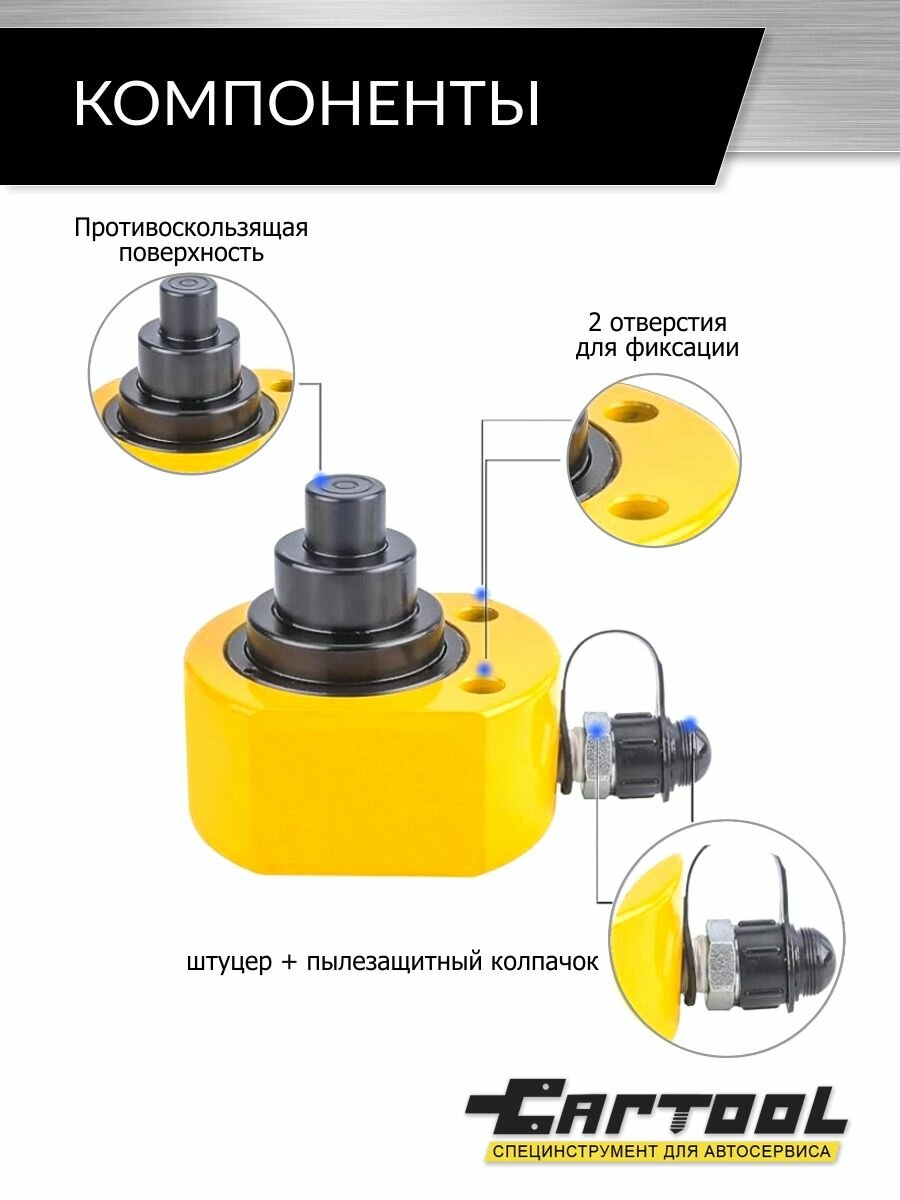 КОМПОНЕНТЫ

Противоскользящая поверхность

2 отверстия для фиксации

штуцер + пылезащитный колпачок

CARTOOL
СПЕЦИНСТРУМЕНТ ДЛЯ АВТОСЕРВИСА