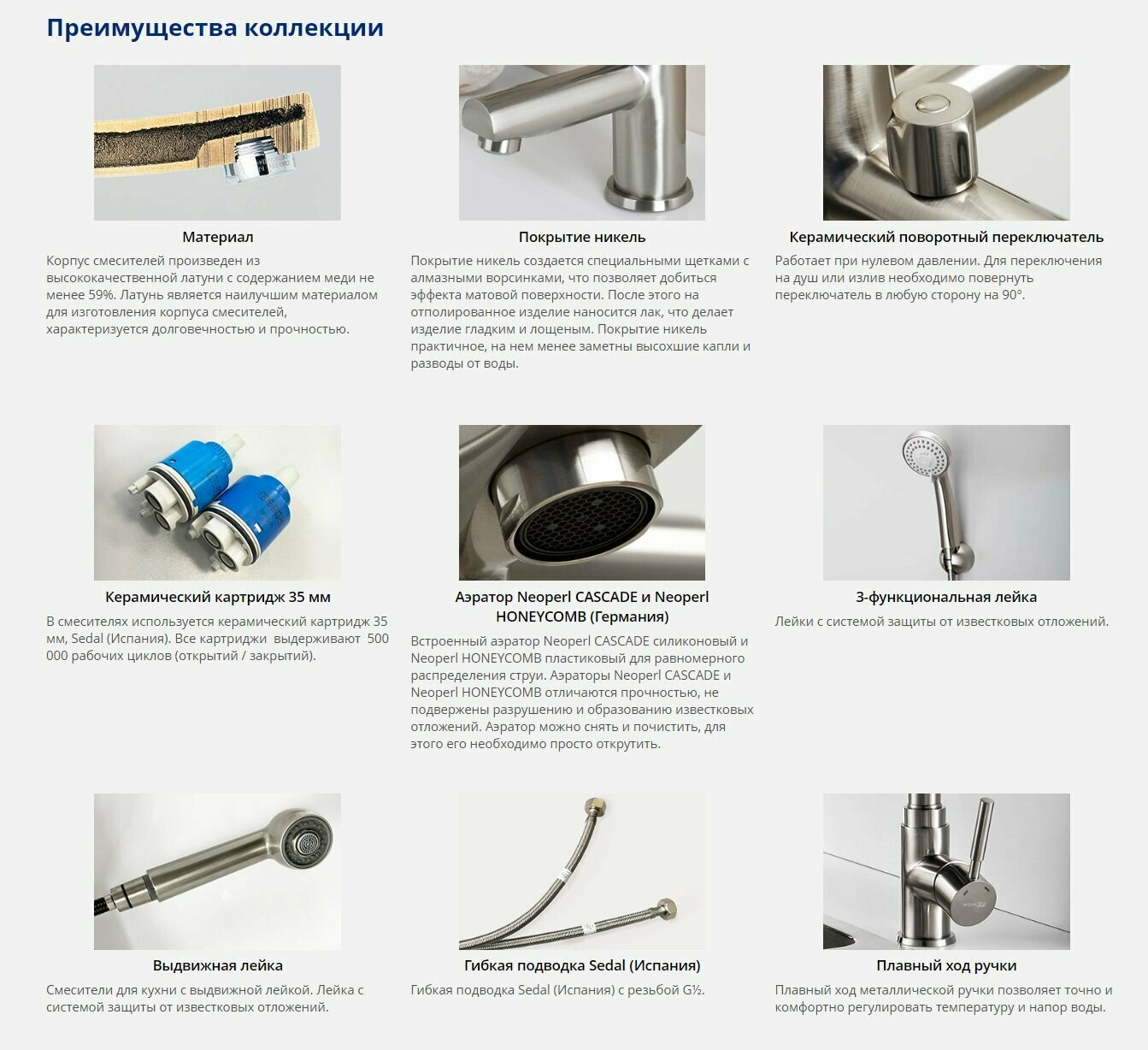 Преимущества коллекции

Материал

Корпус смесителей произведен из высококачественной латуни с содержанием меди не менее 59%. Латунь является наилучшим материалом для изготовления корпуса смесителей, характеризуется долговечностью и прочностью.

Покрытие никель

Покрытие никель создается специальными щетками с алмазными ворсинками, что позволяет добиться эффекта матовой поверхности. После этого на отполированное изделие наносится лак, что делает изделие гладким и лощеным. Покрытие никель практичное, на нем менее заметны высохшие капли и разводы от воды.

Керамический поворотный переключатель

Работает при нулевом давлении. Для переключения на душ или излив необходимо повернуть переключатель в любую сторону на 90°.

Керамический картридж 35 мм

В смесителях используется керамический картридж 35 мм, Sedal (Испания). Все картриджи выдерживают 500 000 рабочих циклов (открытий / закрытий).

Аэратор Neoperl CASCADE и Neoperl HONEYCOMB (Германия)

Встроенный аэратор Neoperl CASCADE силиконовый и Neoperl HONEYCOMB пластиковый для равномерного распределения струи. Аэраторы Neoperl CASCADE и Neoperl HONEYCOMB отличаются прочностью, не подвержены разрушению и образованию известковых отложений. Аэратор можно снять и почистить, для этого его необходимо просто открутить.

3-функциональная лейка

Лейки с системой защиты от известковых отложений.

Выдвижная лейка

Смесители для кухни с выдвижной лейкой. Лейка с системой защиты от известковых отложений.

Гибкая подводка Sedal (Испания)

Гибкая подводка Sedal (Испания) с резьбой G½.

Плавный ход ручки

Плавный ход металлической ручки позволяет точно и комфортно регулировать температуру и напор воды.