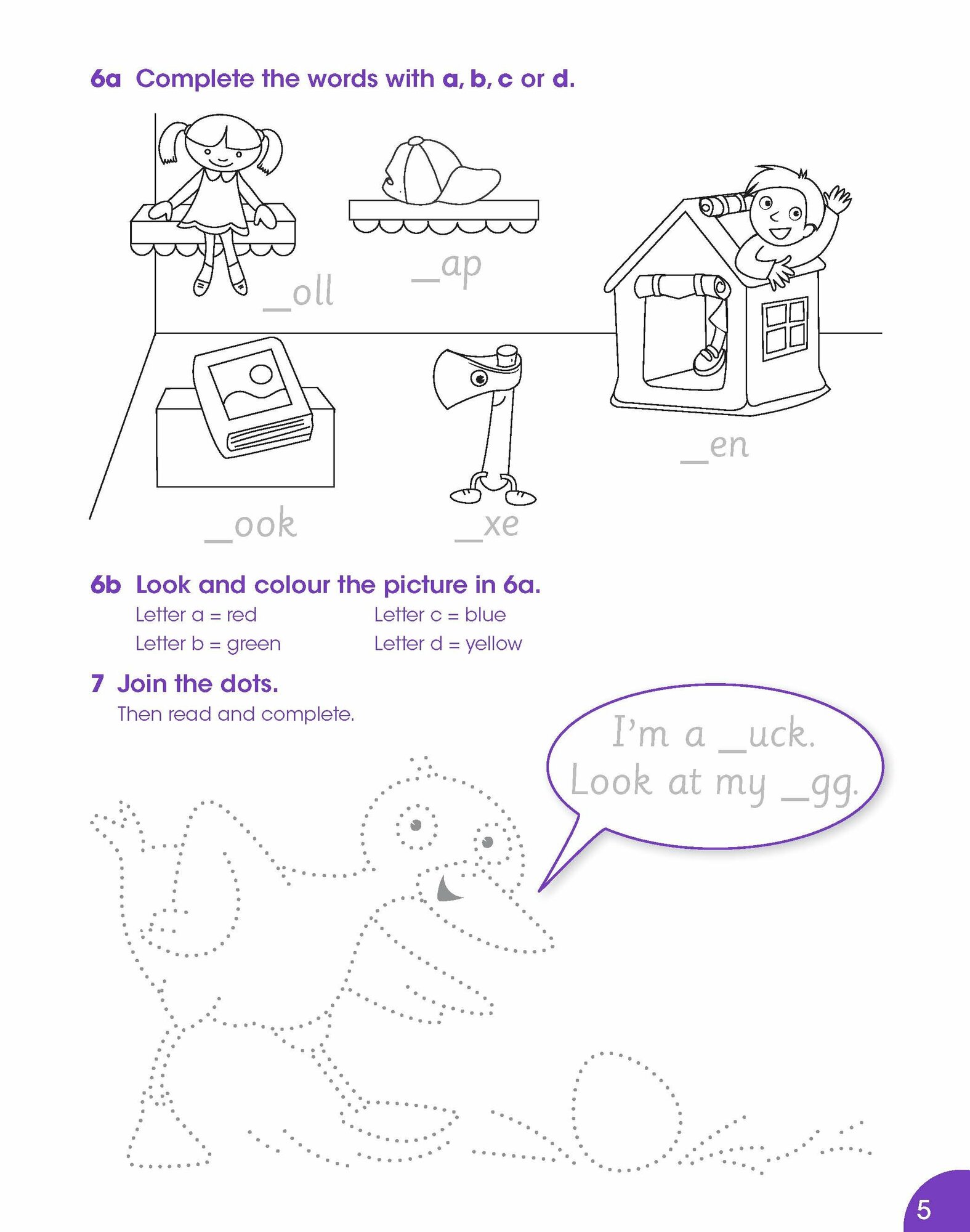 6a Complete the words with a, b, c or d.

_oll

_ap

_en

_ook

_xe

6b Look and colour the picture in 6a.

Letter a = red

Letter b = green

Letter c = blue

Letter d = yellow

7 Join the dots.

Then read and complete.

I'm a _uck.
Look at my _gg.

5