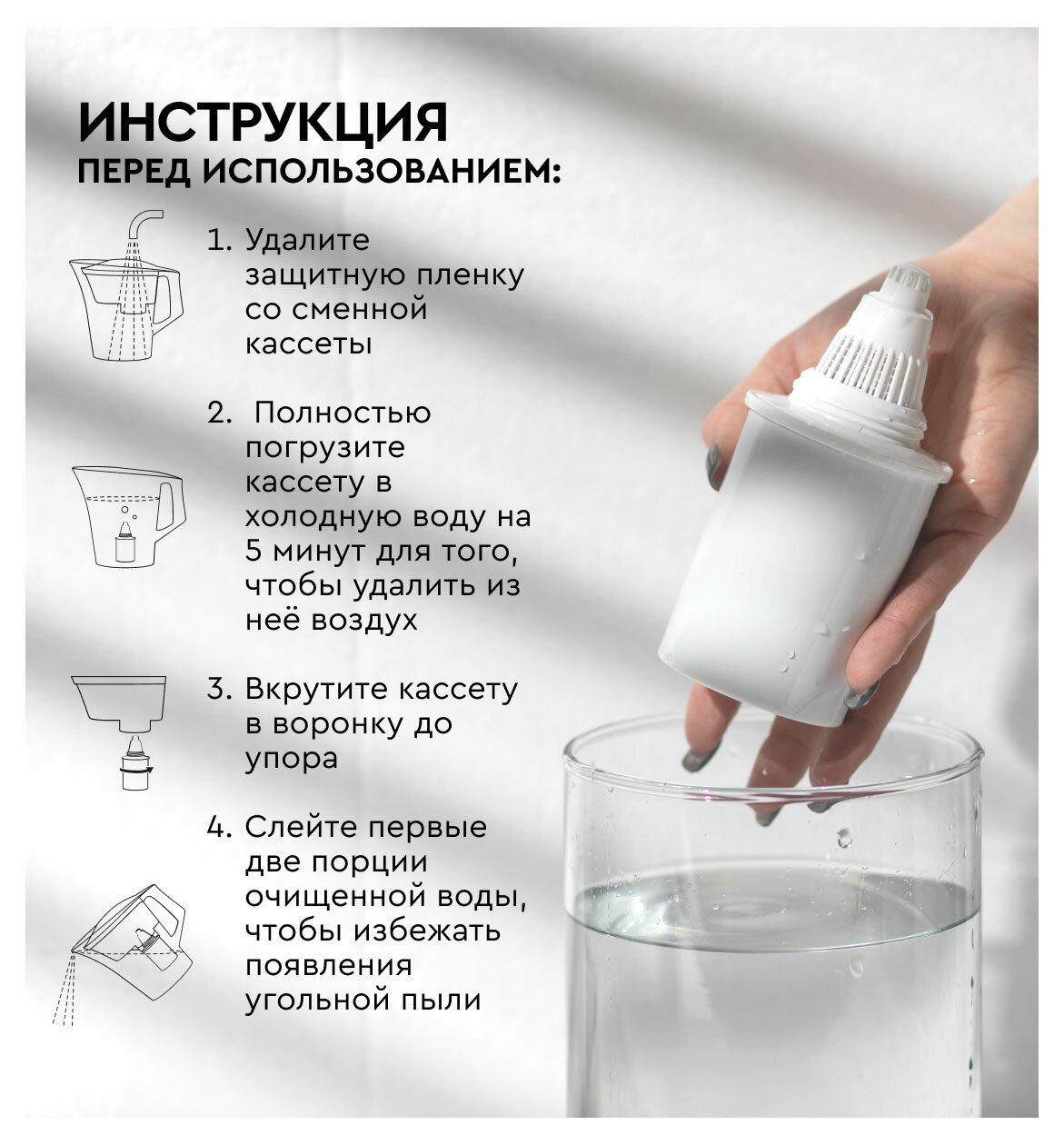 ИНСТРУКЦИЯ
ПЕРЕД ИСПОЛЬЗОВАНИЕМ:

1. Удалите защитную пленку со сменной кассеты

2. Полностью погрузите кассету в холодную воду на 5 минут для того, чтобы удалить из неё воздух

3. Вкрутите кассету в воронку до упора

4. Слейте первые две порции очищенной воды, чтобы избежать появления угольной пыли