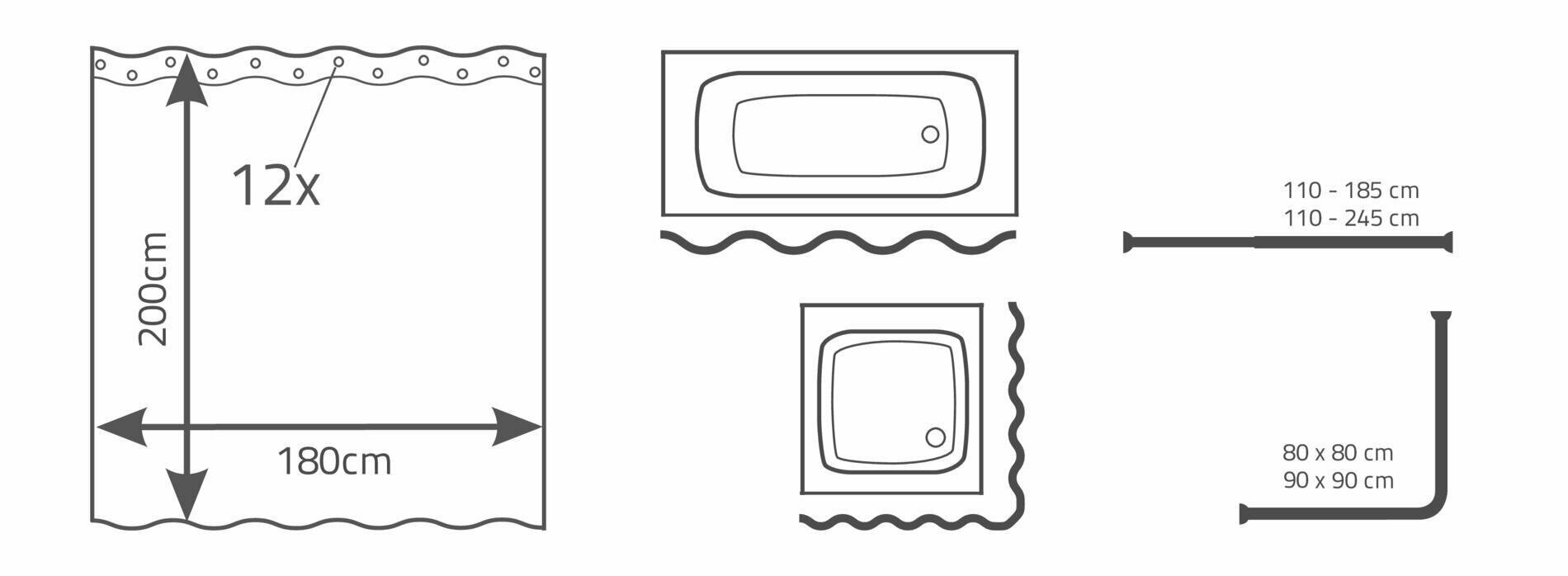 12x

200cm

180cm

110 - 185 cm
110 - 245 cm

80 x 80 cm
90 x 90 cm