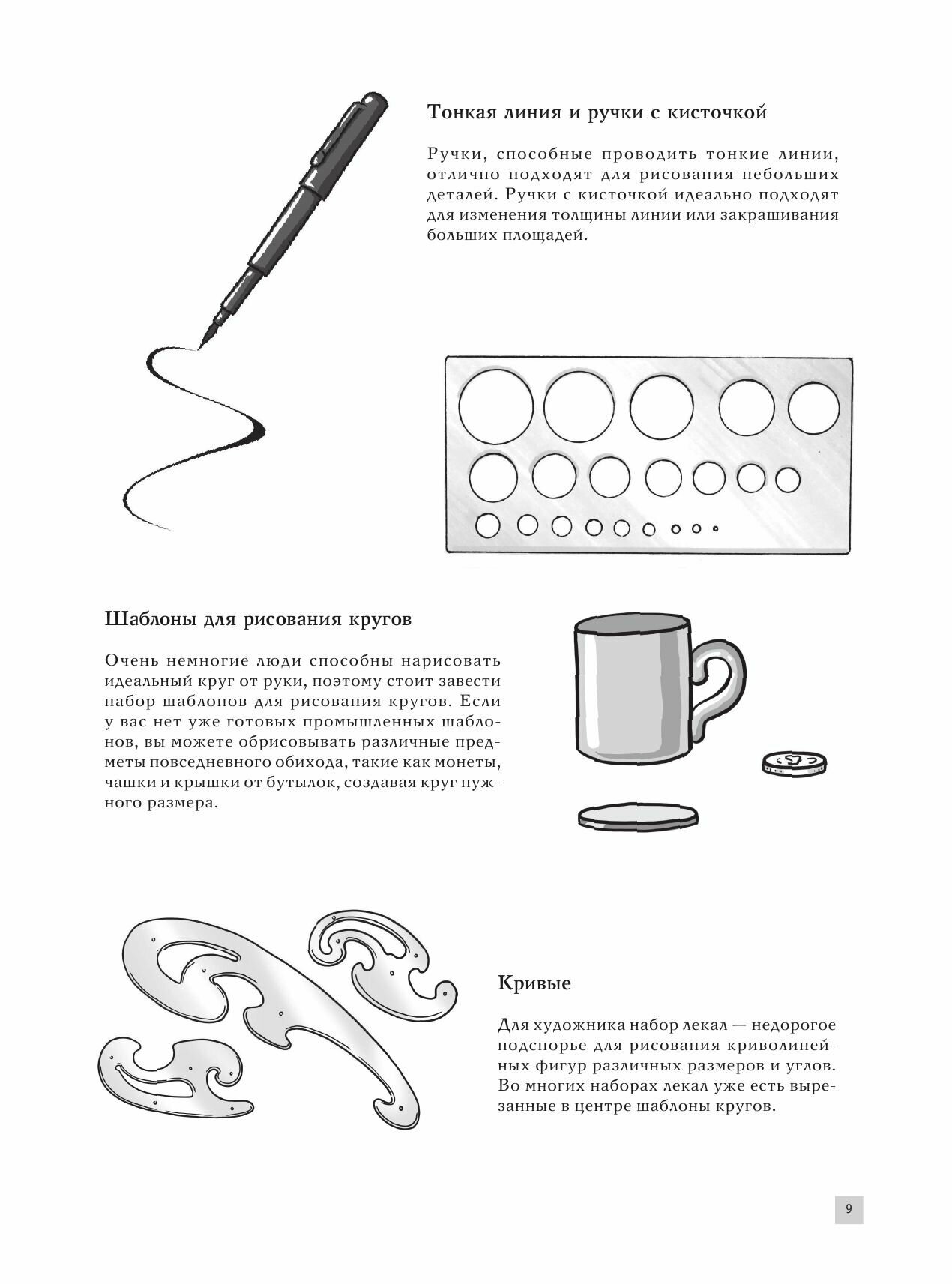 Тонкая линия и ручки с кисточкой

Ручки, способные проводить тонкие линии, отлично подходят для рисования небольших деталей. Ручки с кисточкой идеально подходят для изменения толщины линии или закрашивания больших площадей.

Шаблоны для рисования кругов

Очень немногие люди способны нарисовать идеальный круг от руки, поэтому стоит завести набор шаблонов для рисования кругов. Если у вас нет уже готовых промышленных шаблонов, вы можете обрисовывать различные предметы повседневного обихода, такие как монеты, чашки и крышки от бутылок, создавая круг нужного размера.

Кривые

Для художника набор лекал — недорогое подспорье для рисования криволинейных фигур различных размеров и углов. Во многих наборах лекал уже есть вырезанные в центре шаблоны кругов.

9