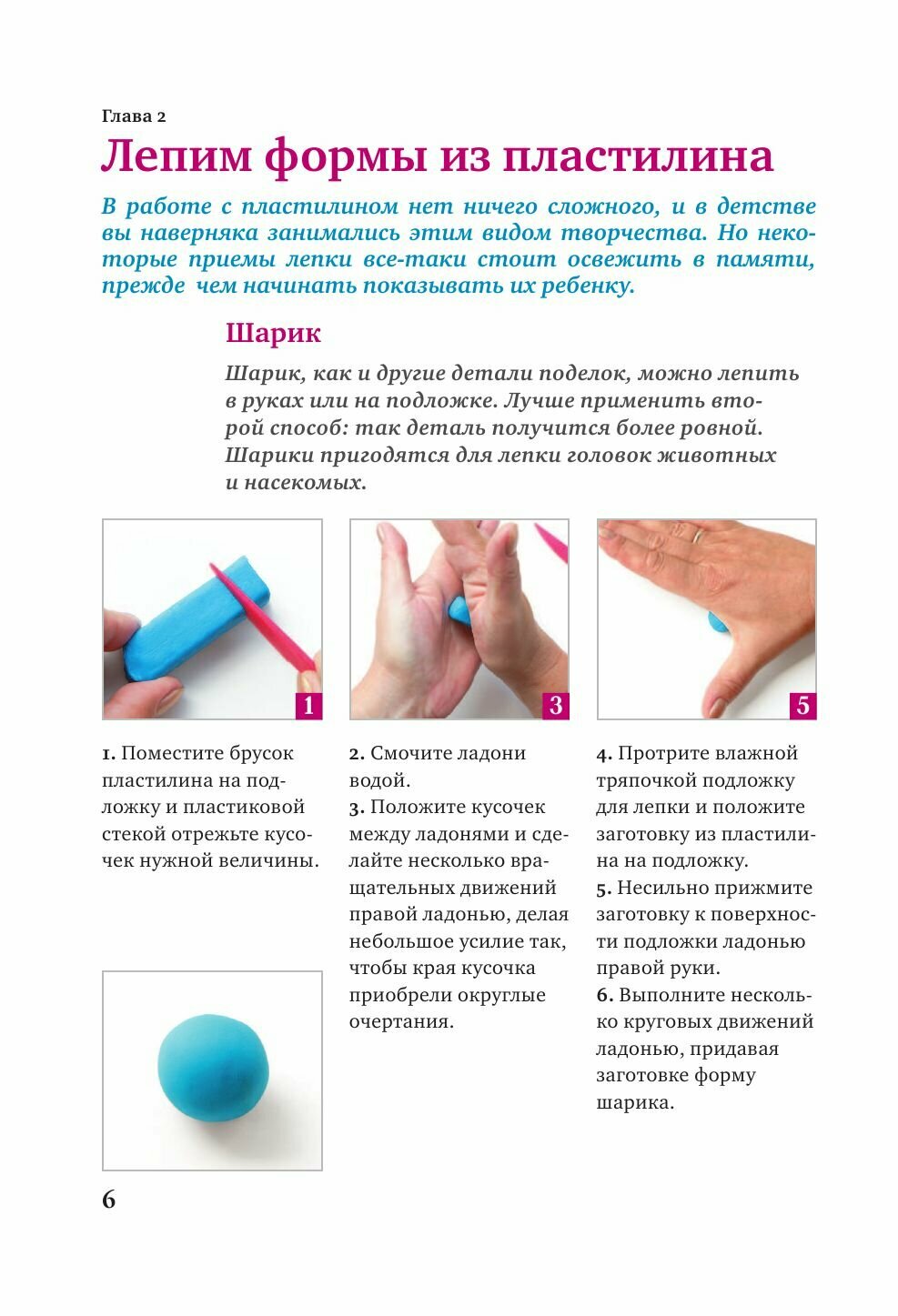 Глава 2

Лепим формы из пластилина

В работе с пластилином нет ничего сложного, и в детстве вы наверняка занимались этим видом творчества. Но некоторые приемы лепки все-таки стоит освежить в памяти, прежде чем начинать показывать их ребенку.

Шарик

Шарик, как и другие детали поделок, можно лепить в руках или на подложке. Лучше применить второй способ: так деталь получится более ровной. Шарики пригодятся для лепки головок животных и насекомых.

1

3

5

1. Поместите брусок пластилина на подложку и пластиковой стекой отрежьте кусочек нужной величины.

2. Смочите ладони водой.
3. Положите кусочек между ладонями и сделайте несколько вращательных движений правой ладонью, делая небольшое усилие так, чтобы края кусочка приобрели округлые очертания.

4. Протрите влажной тряпочкой подложку для лепки и положите заготовку из пластилина на подложку.
5. Несильно прижмите заготовку к поверхности подложки ладонью правой руки.
6. Выполните несколько круговых движений ладонью, придавая заготовке форму шарика.

6