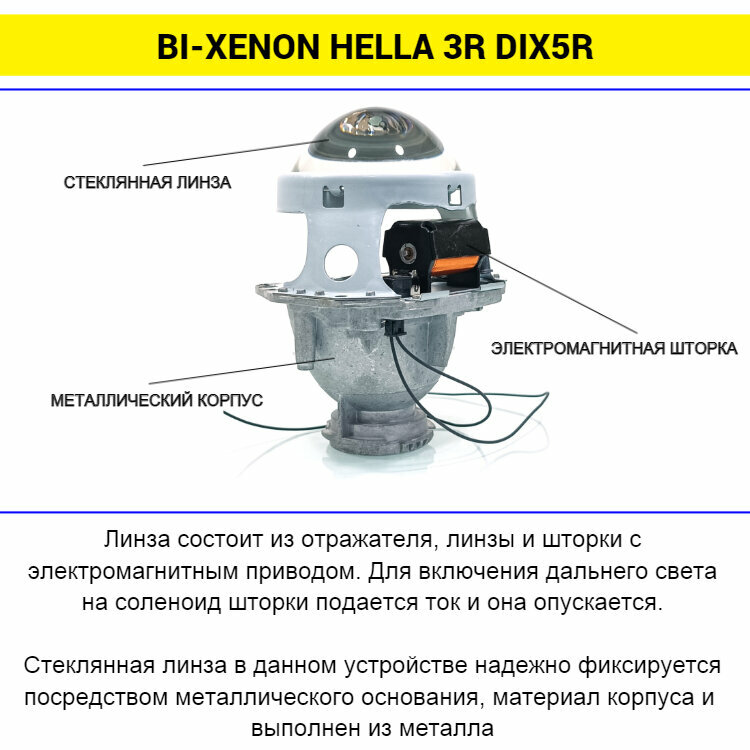 BI-XENON HELLA 3R DIX5R

СТЕКЛЯННАЯ ЛИНЗА

ЭЛЕКТРОМАГНИТНАЯ ШТОРКА

МЕТАЛЛИЧЕСКИЙ КОРПУС

Линза состоит из отражателя, линзы и шторки с электромагнитным приводом. Для включения дальнего света на соленоид шторки подается ток и она опускается.

Стеклянная линза в данном устройстве надежно фиксируется посредством металлического основания, материал корпуса и выполнен из металла