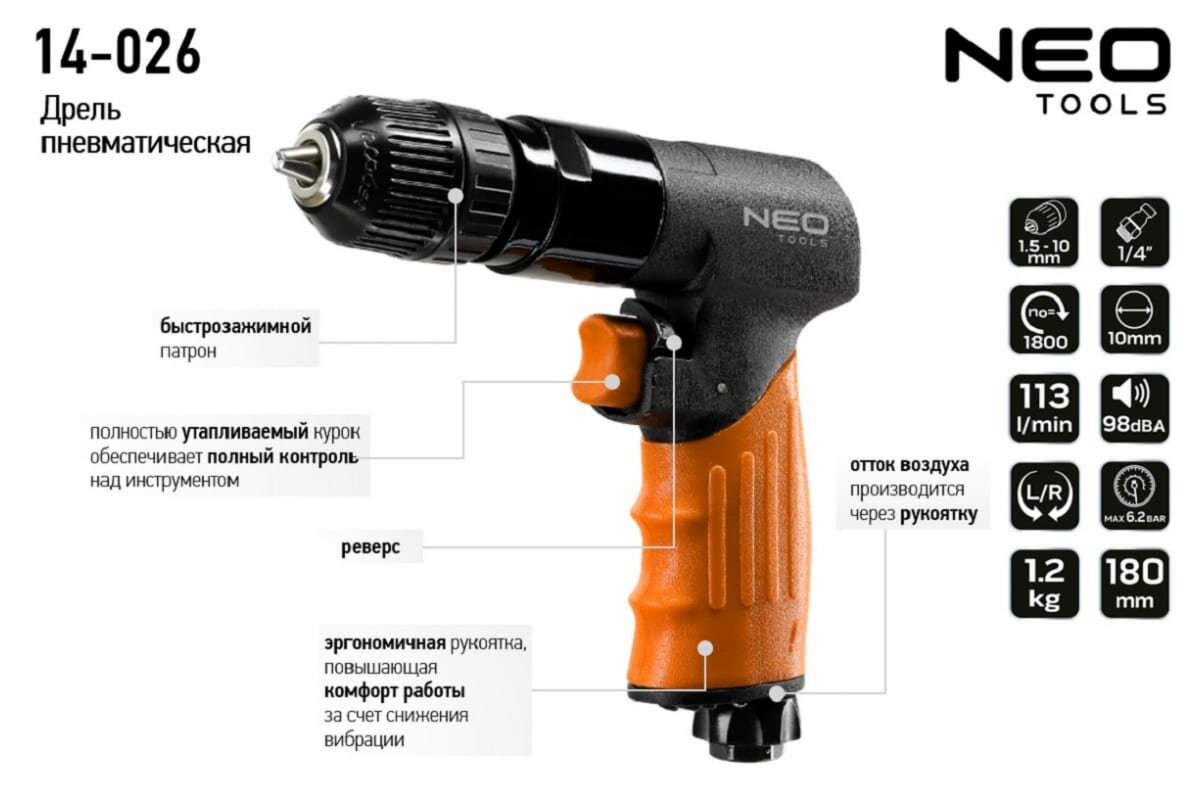 14-026

Дрель пневматическая

NEO TOOLS

NEO TOOLS

быстрозажимной патрон

полностью утапливаемый курок обеспечивает полный контроль над инструментом

реверс

эргономичная рукоятка, повышающая комфорт работы за счет снижения вибрации

отток воздуха производится через рукоятку

1.5 - 10 mm

1/4"

no= 1800

10mm

113 l/min

98dBA

L/R

MAX 6.2 BAR

1.2 kg

180 mm