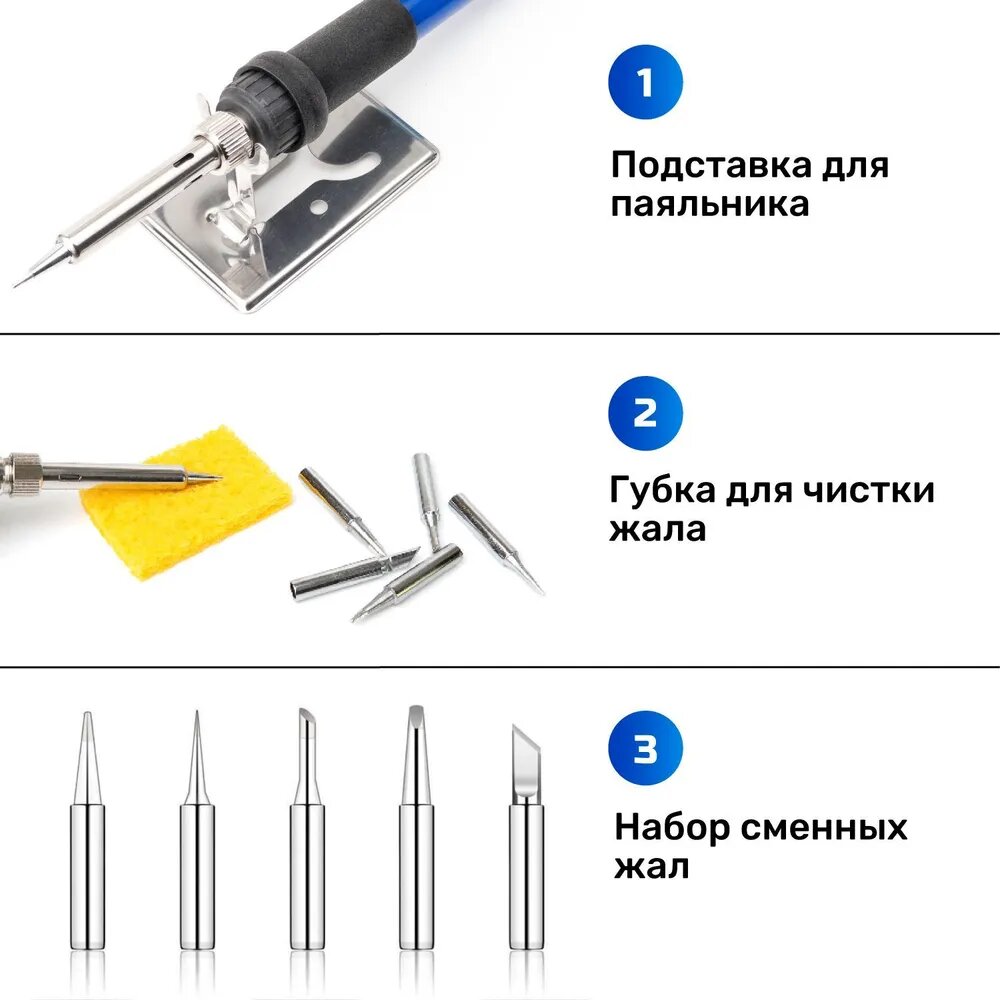 1

Подставка для паяльника

2

Губка для чистки жала

3

Набор сменных жал