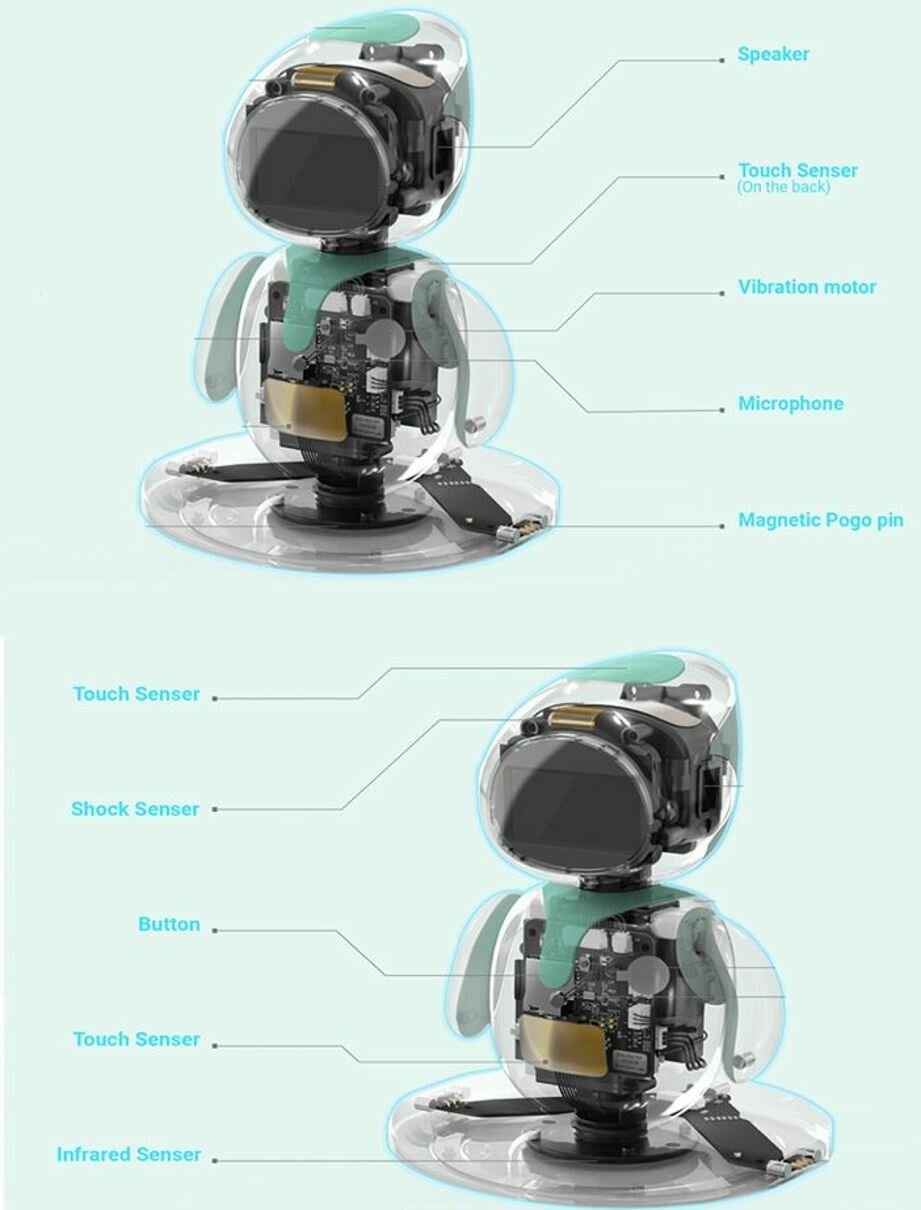 Speaker

Touch Senser
(On the back)

Vibration motor

Microphone

Magnetic Pogo pin

Touch Senser

Shock Senser

Button

Touch Senser

Infrared Senser