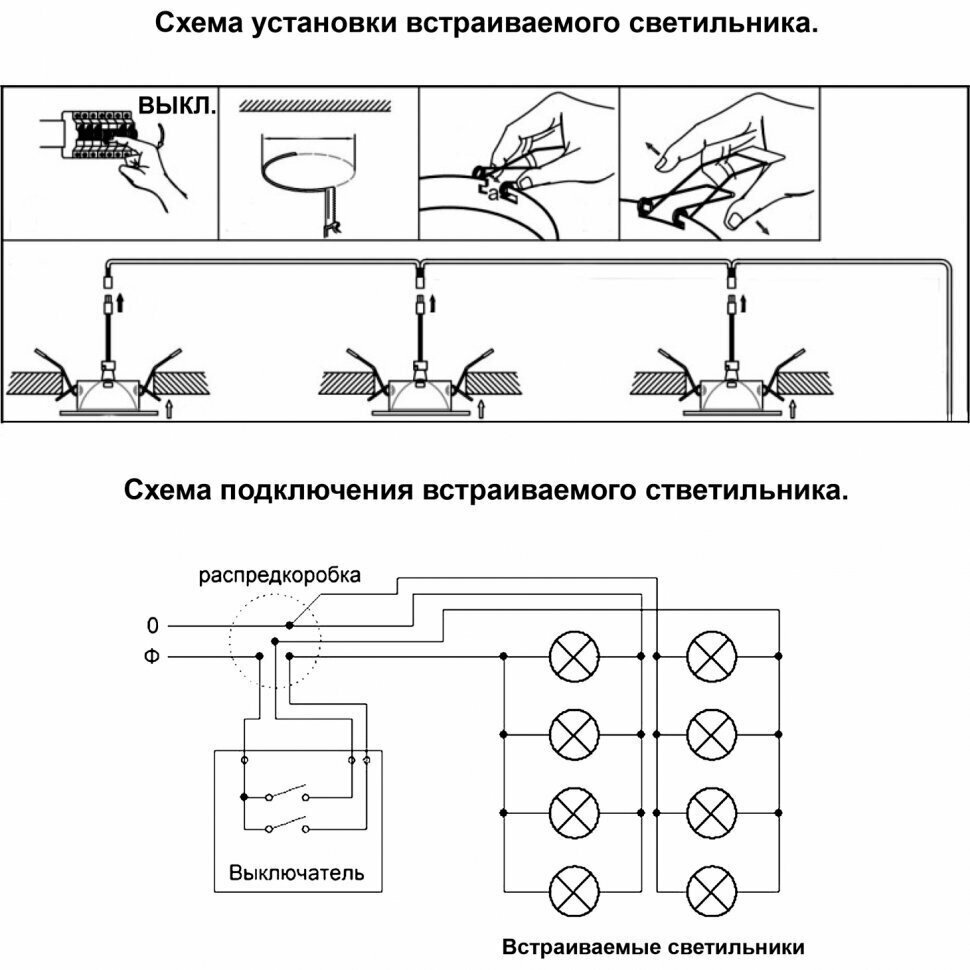 Схема установки встраиваемого светильника.

ВЫКЛ.

a

Схема подключения встраиваемого стветильника.

распредкоробка

0

Ф

Выключатель

Встраиваемые светильники