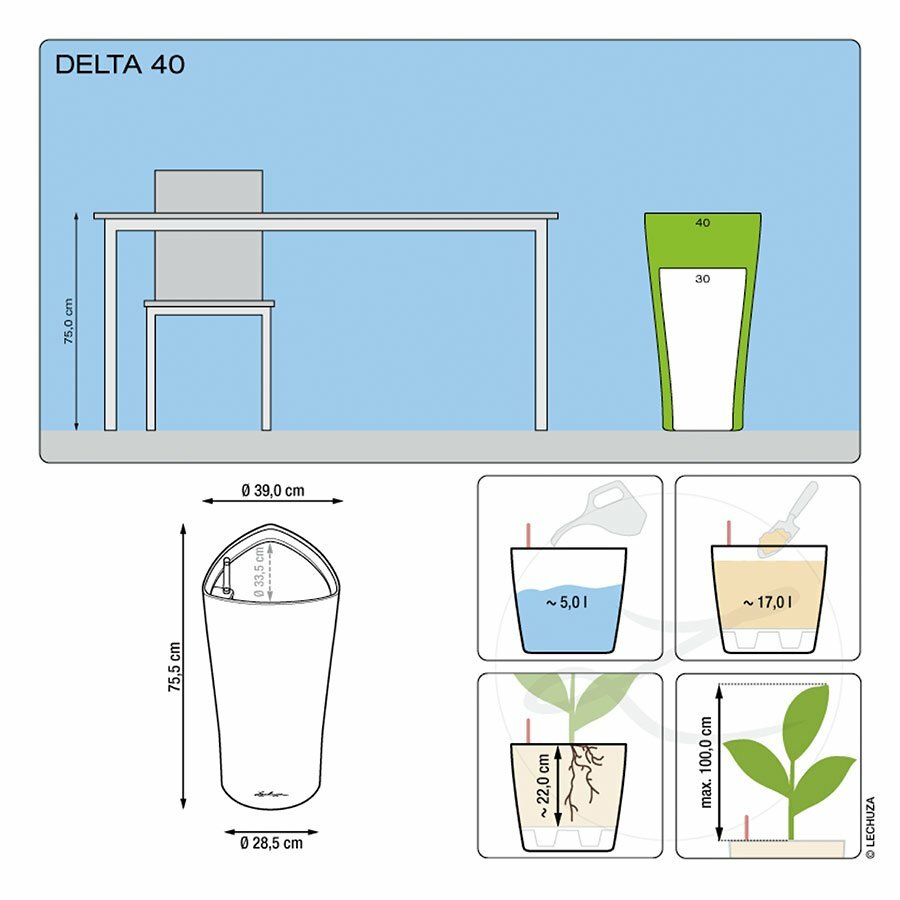 DELTA 40

75,0 cm

40

30

Ø 39,0 cm

Ø 33,5 cm

75,5 cm

Ø 28,5 cm

~ 5,0 l

~ 17,0 l

~ 22,0 cm

max. 100,0 cm

© LECHUZA