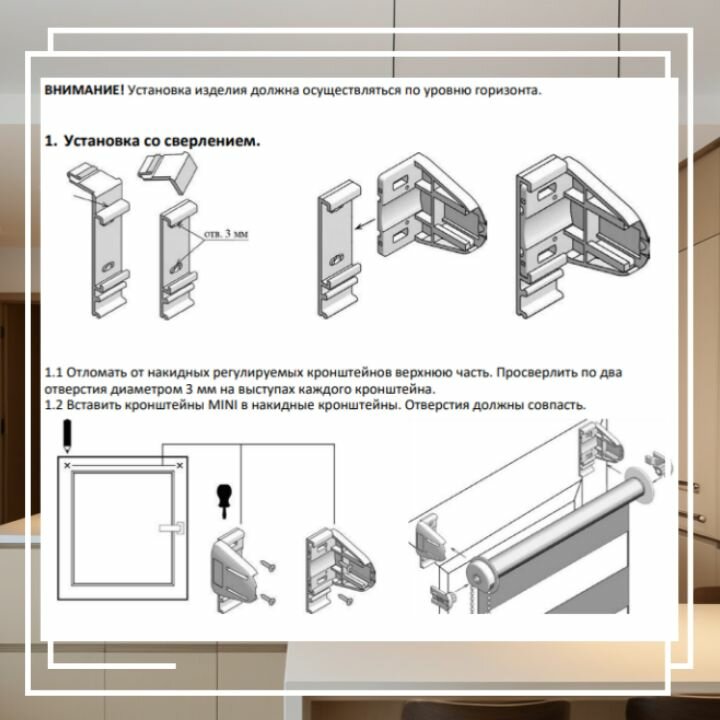 ВНИМАНИЕ! Установка изделия должна осуществляться по уровню горизонта.

1. Установка со сверлением.

отв. 3 мм

1.1 Отломать от накидных регулируемых кронштейнов верхнюю часть. Просверлить по два отверстия диаметром 3 мм на выступах каждого кронштейна.
1.2 Вставить кронштейны MINI в накидные кронштейны. Отверстия должны совпасть.