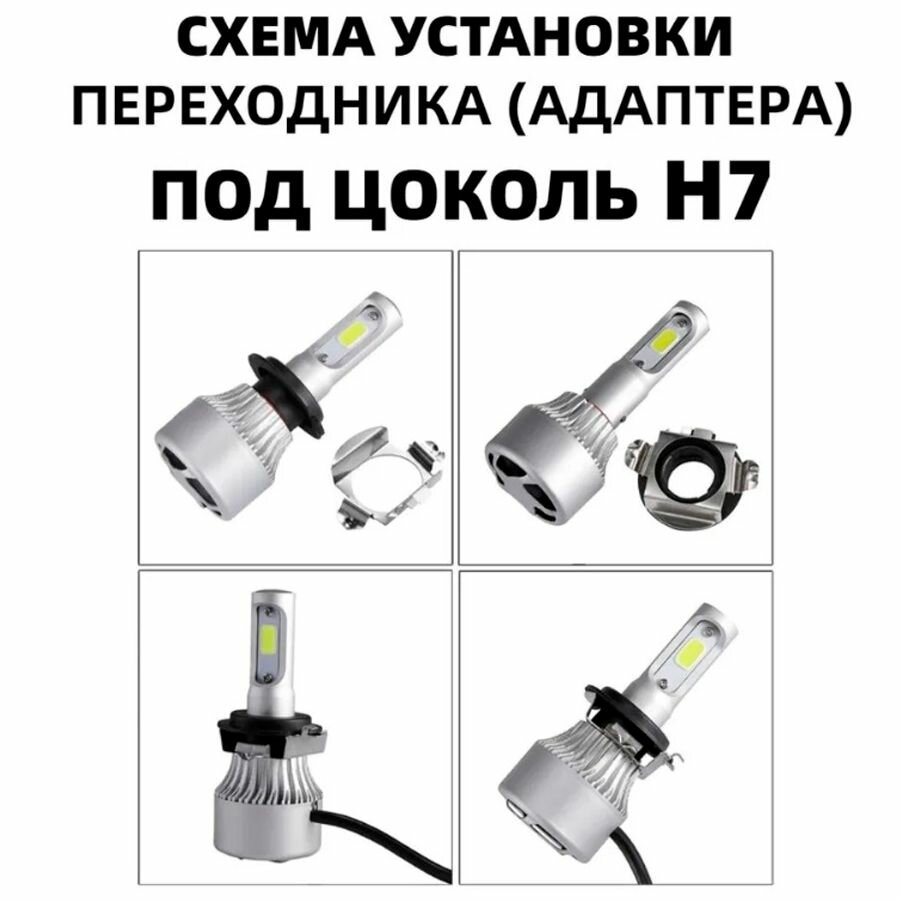 СХЕМА УСТАНОВКИ
ПЕРЕХОДНИКА (АДАПТЕРА)
ПОД ЦОКОЛЬ H7